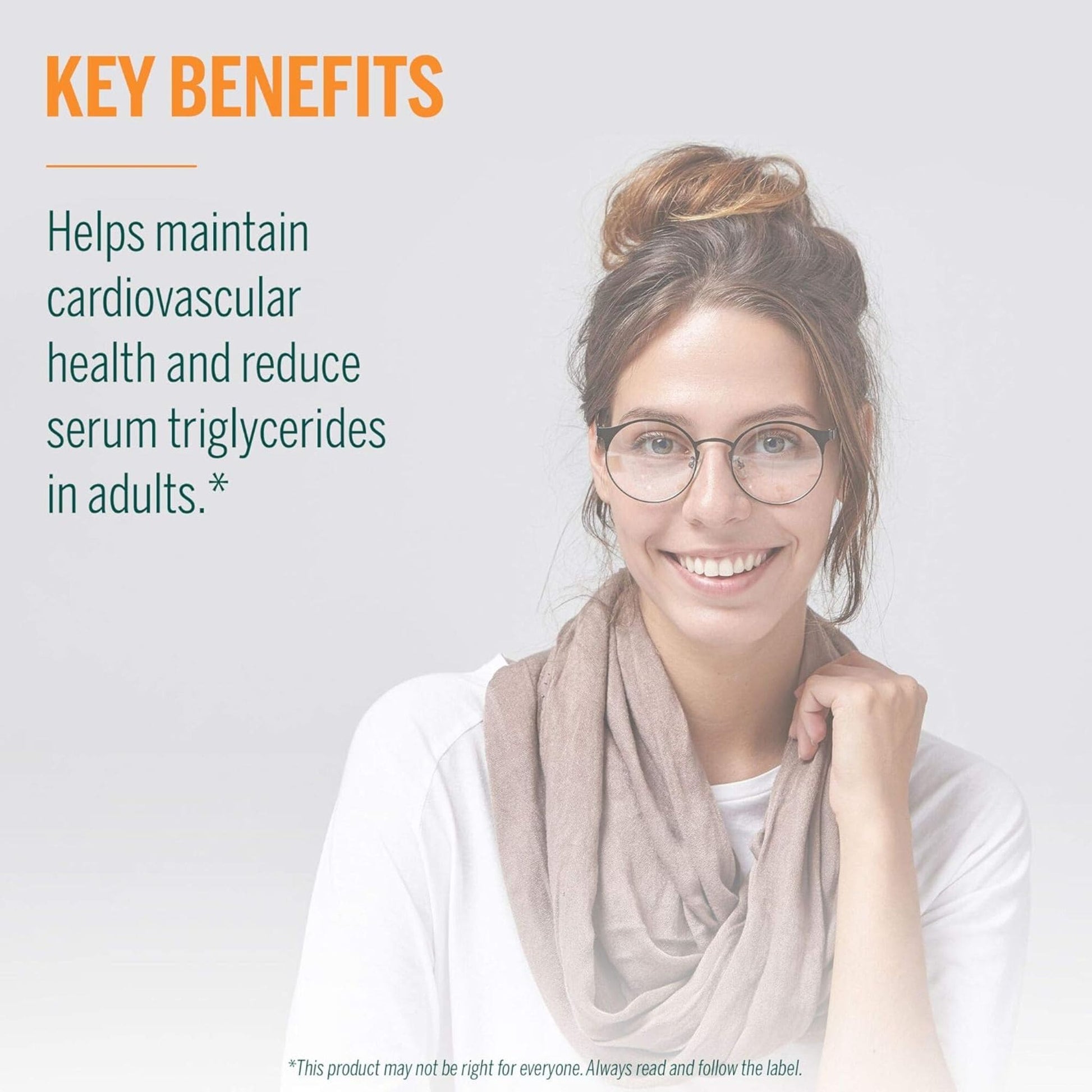 KEY BENEFITS

Helps maintain cardiovascular health and reduce serum triglycerides in adults.*

*This product may not be right for everyone. Always read and follow the label.