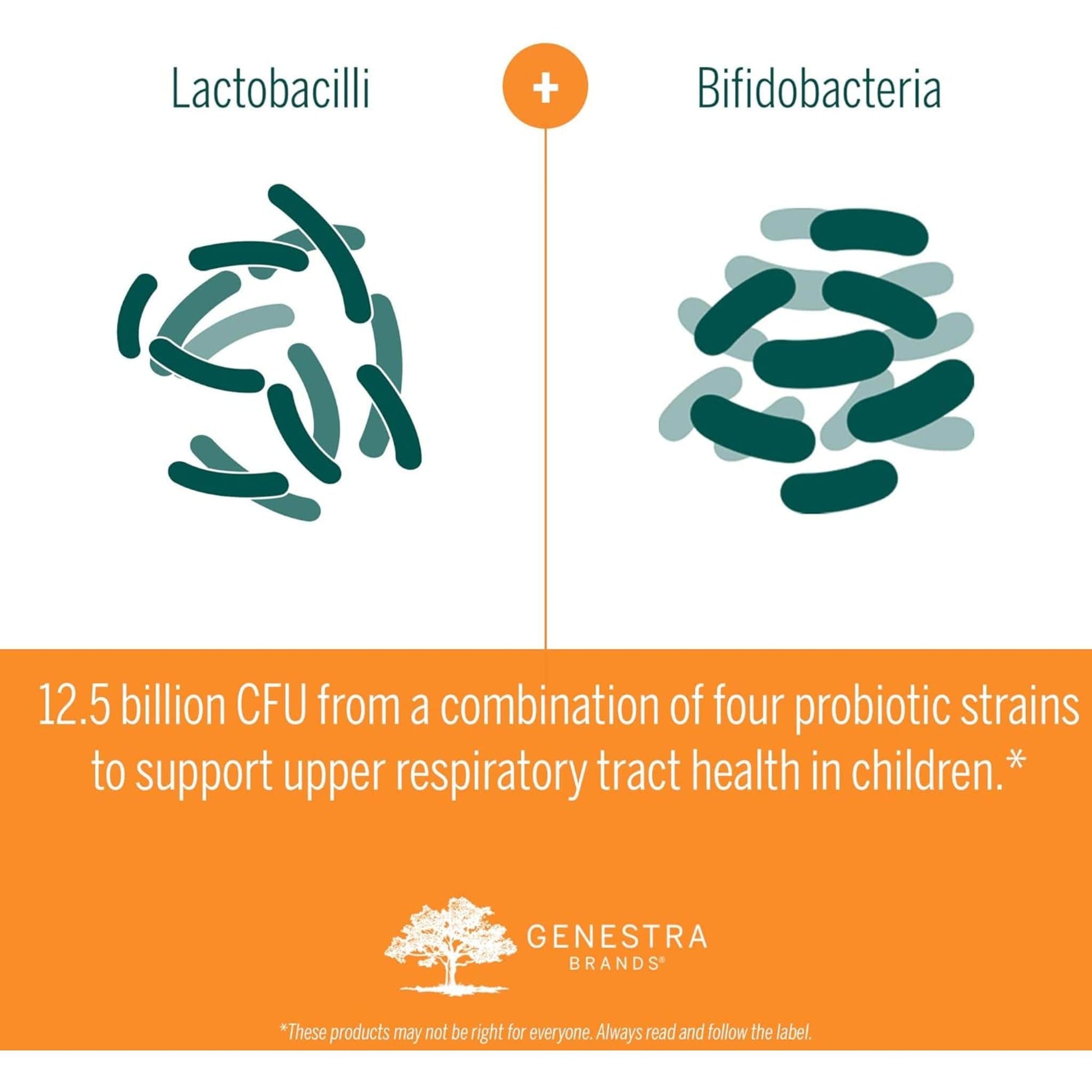 Lactobacilli

+

Bifidobacteria

12.5 billion CFU from a combination of four probiotic strains to support upper respiratory tract health in children.*

GENESTRA BRANDS®

*These products may not be right for everyone. Always read and follow the label.