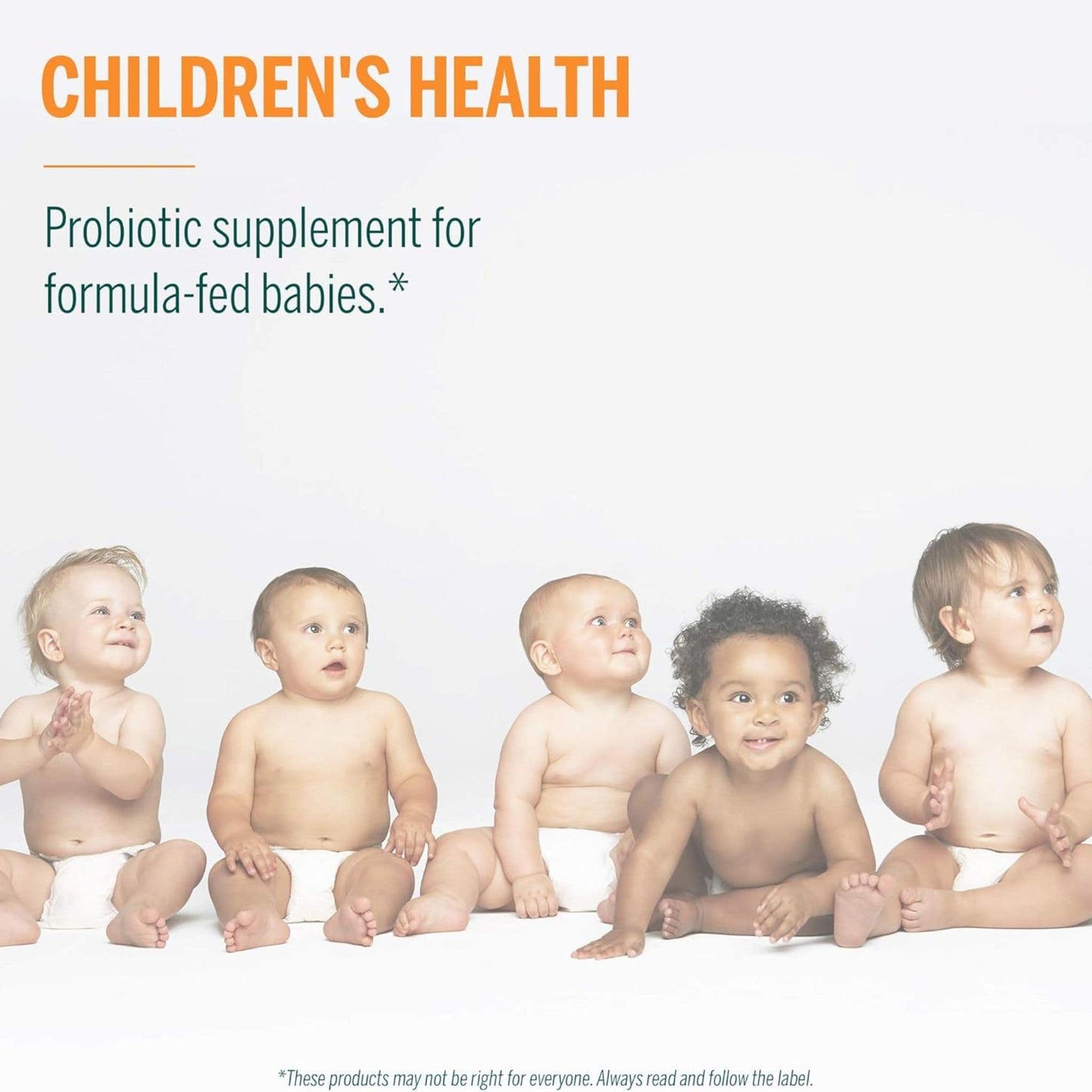 CHILDREN'S HEALTH

Probiotic supplement for formula-fed babies.*

*These products may not be right for everyone. Always read and follow the label.