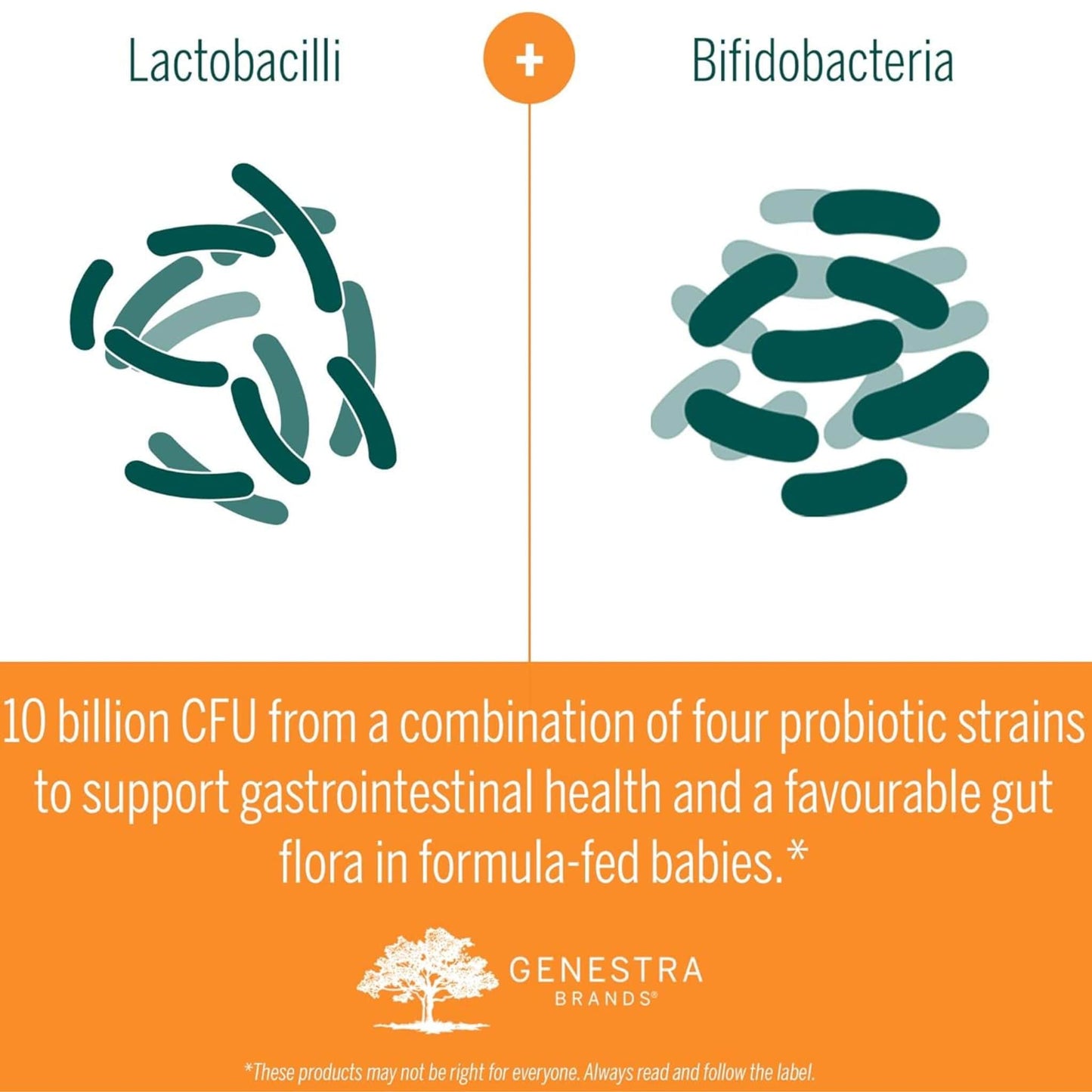 Lactobacilli

+

Bifidobacteria

10 billion CFU from a combination of four probiotic strains to support gastrointestinal health and a favourable gut flora in formula-fed babies.*

GENESTRA BRANDS®

*These products may not be right for everyone. Always read and follow the label.