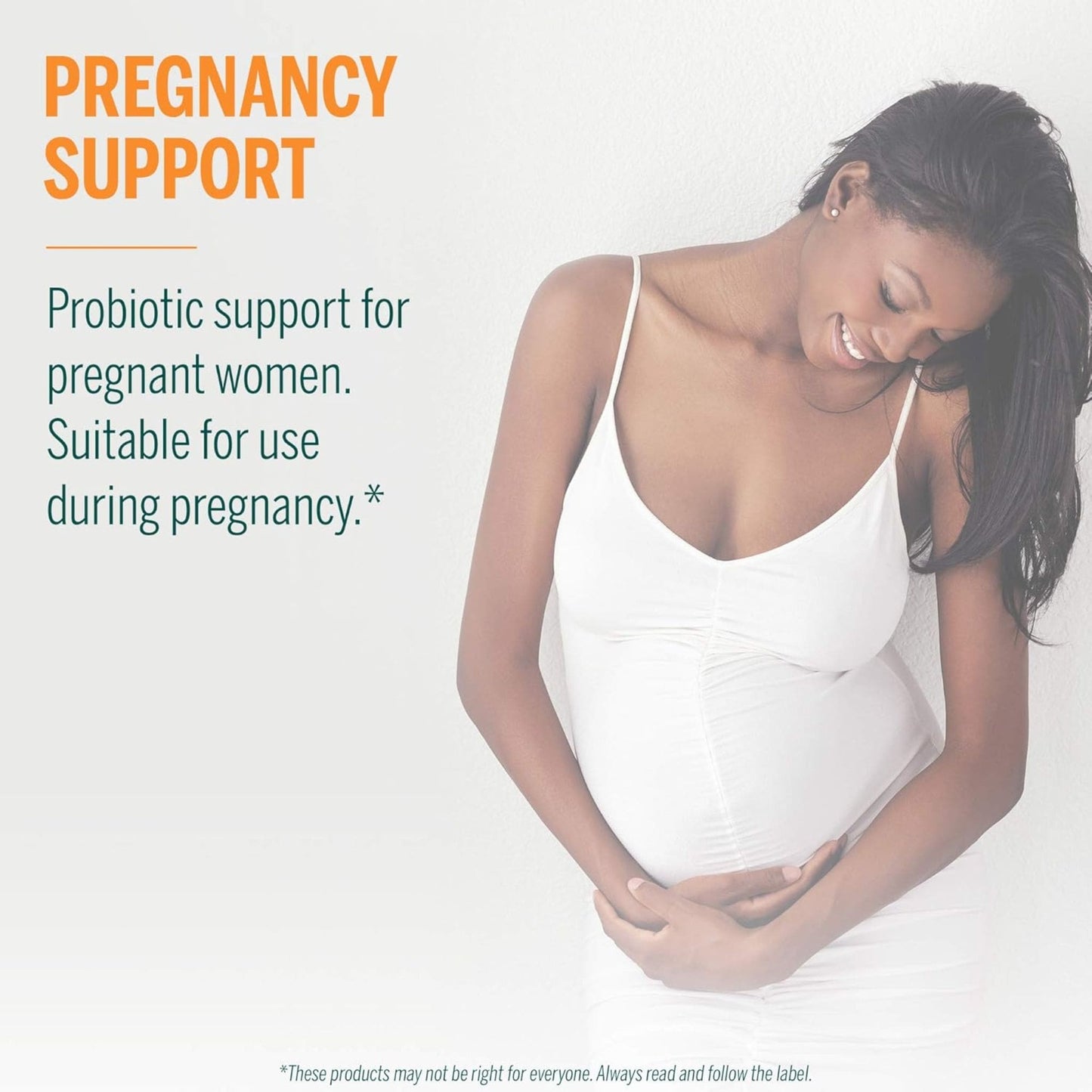 PREGNANCY SUPPORT

Probiotic support for pregnant women. Suitable for use during pregnancy.*

*These products may not be right for everyone. Always read and follow the label.