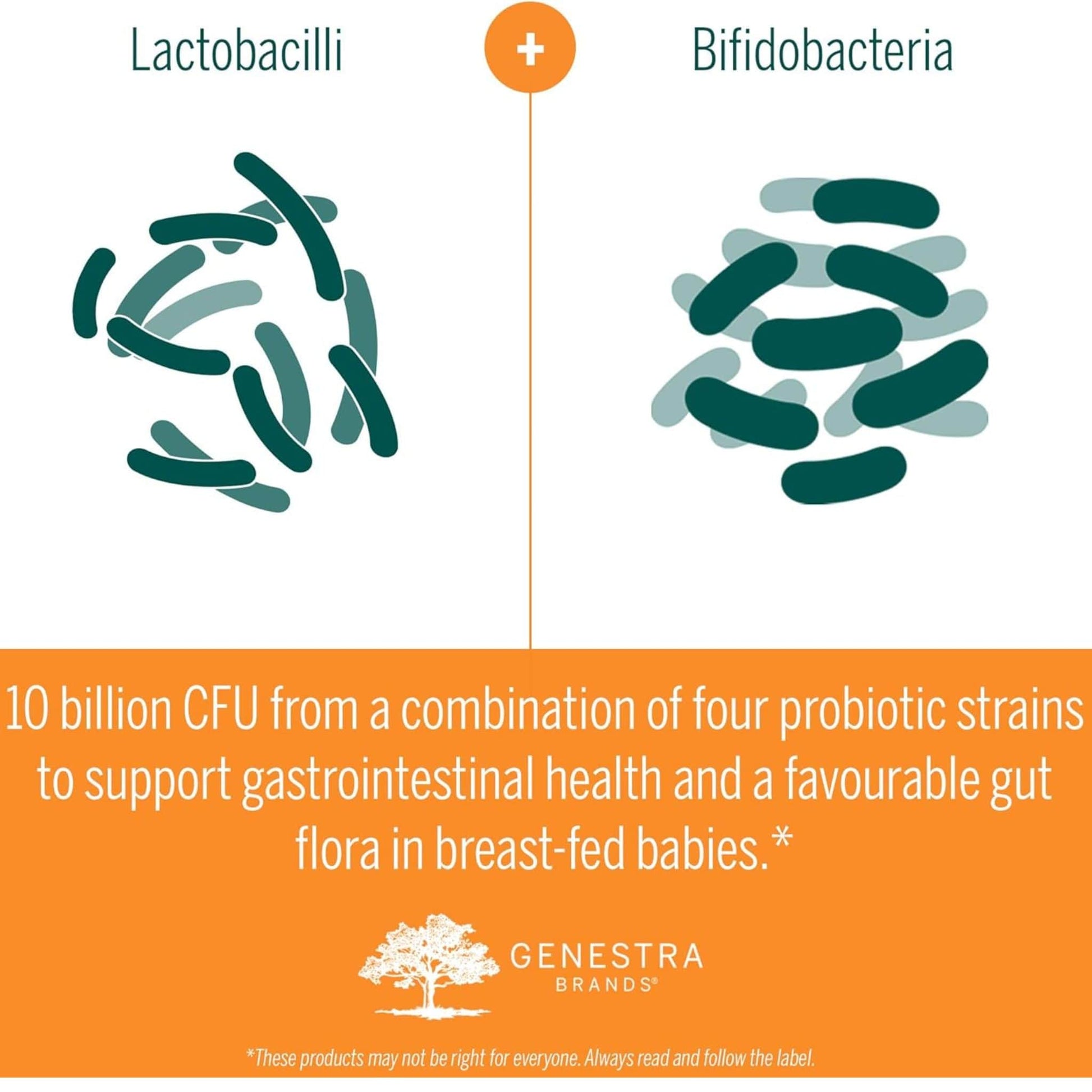 Lactobacilli

+

Bifidobacteria

10 billion CFU from a combination of four probiotic strains to support gastrointestinal health and a favourable gut flora in breast-fed babies.*

GENESTRA BRANDS®

*These products may not be right for everyone. Always read and follow the label.