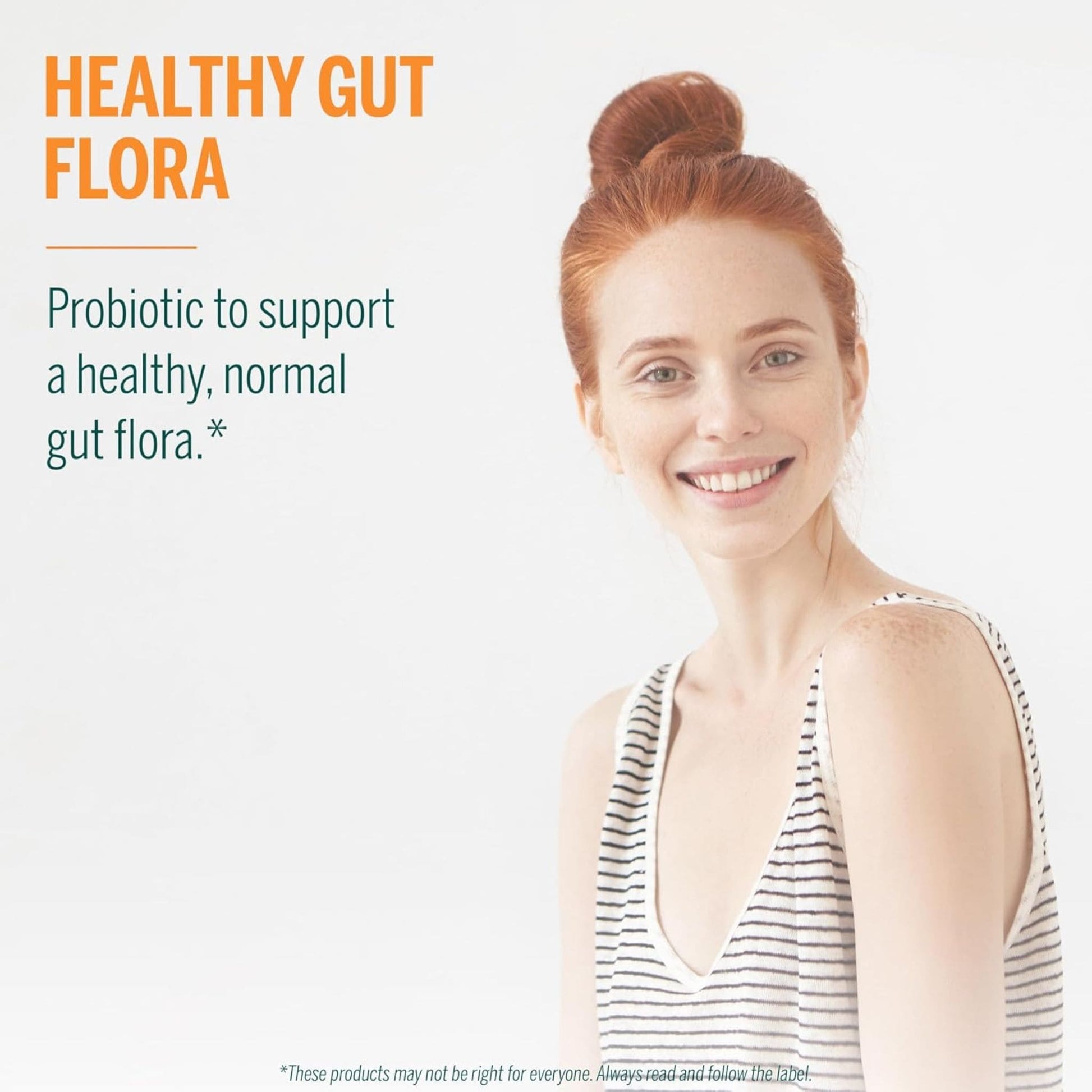 HEALTHY GUT FLORA

Probiotic to support a healthy, normal gut flora.*

*These products may not be right for everyone. Always read and follow the label.