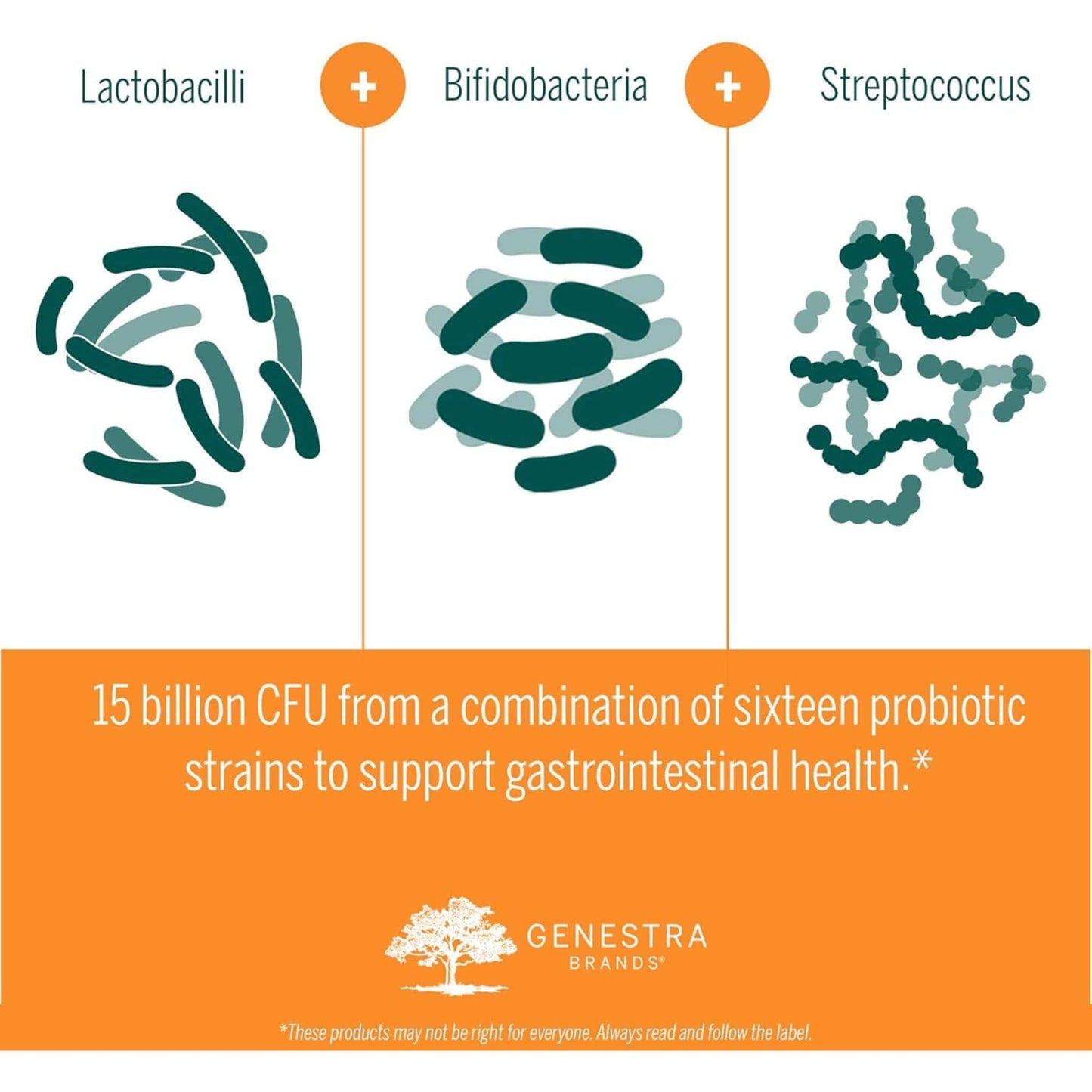 Lactobacilli + Bifidobacteria + Streptococcus

15 billion CFU from a combination of sixteen probiotic strains to support gastrointestinal health.*

GENESTRA BRANDS®

*These products may not be right for everyone. Always read and follow the label.