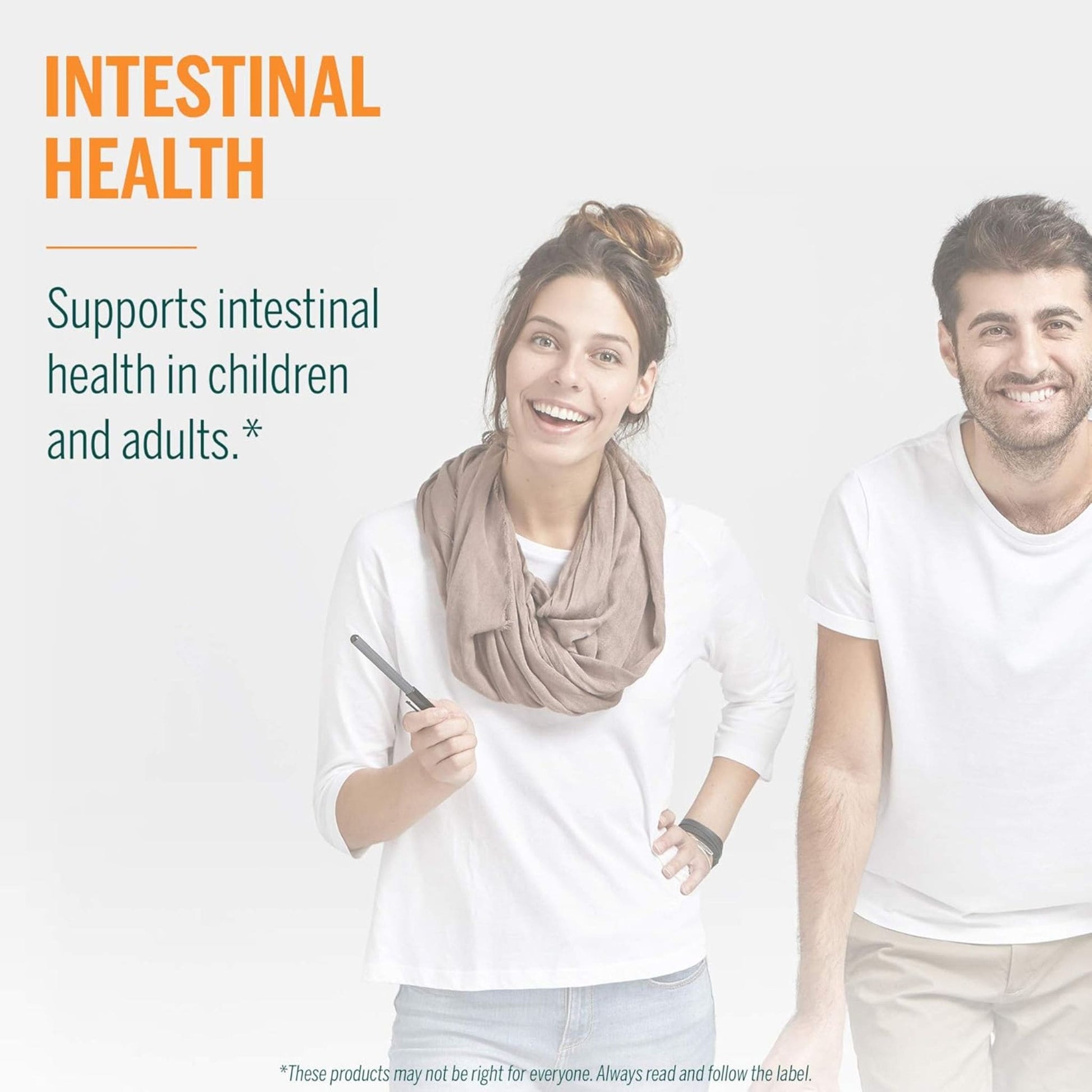 INTESTINAL HEALTH

Supports intestinal health in children and adults.*

*These products may not be right for everyone. Always read and follow the label.