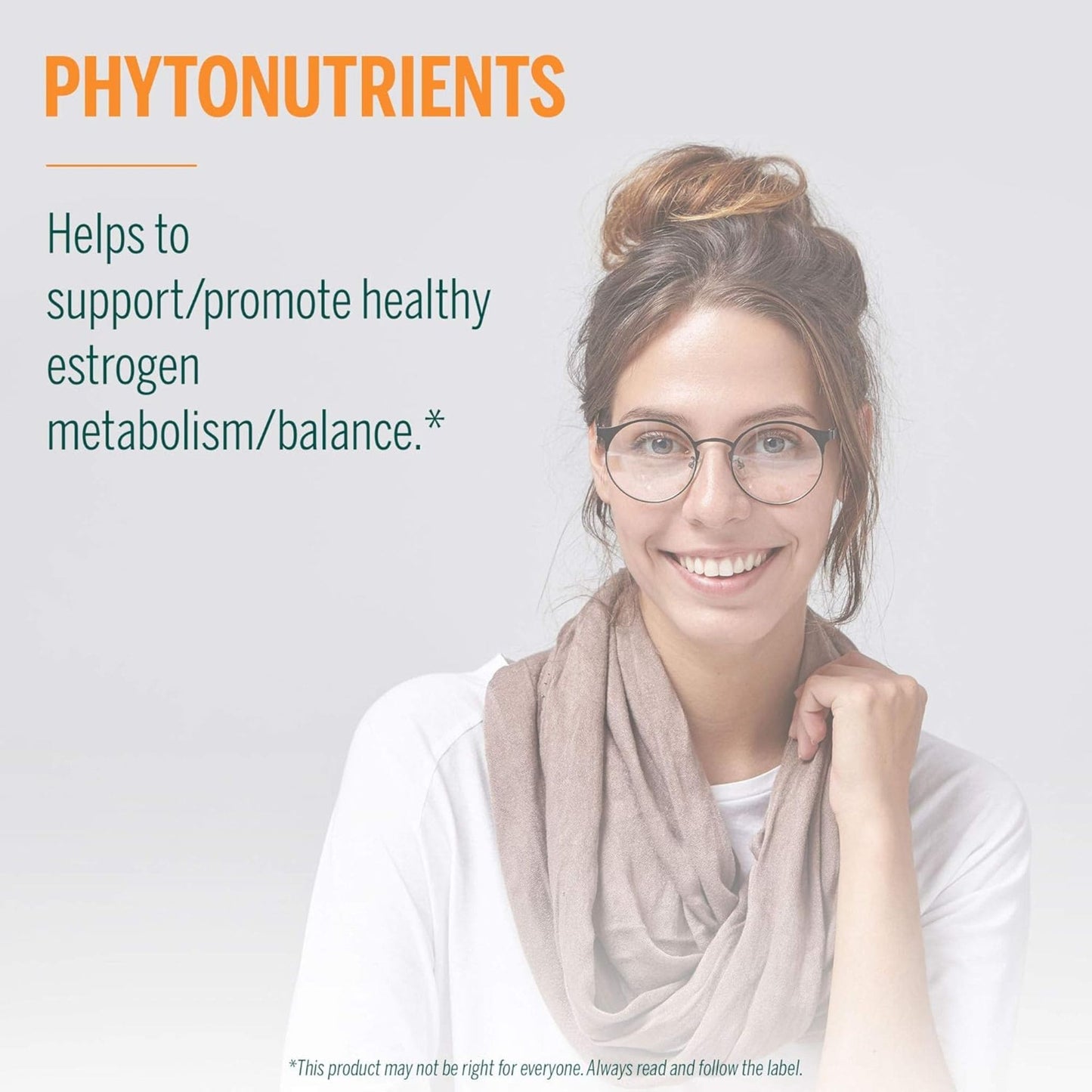 PHYTONUTRIENTS

Helps to support/promote healthy estrogen metabolism/balance.*

*This product may not be right for everyone. Always read and follow the label.