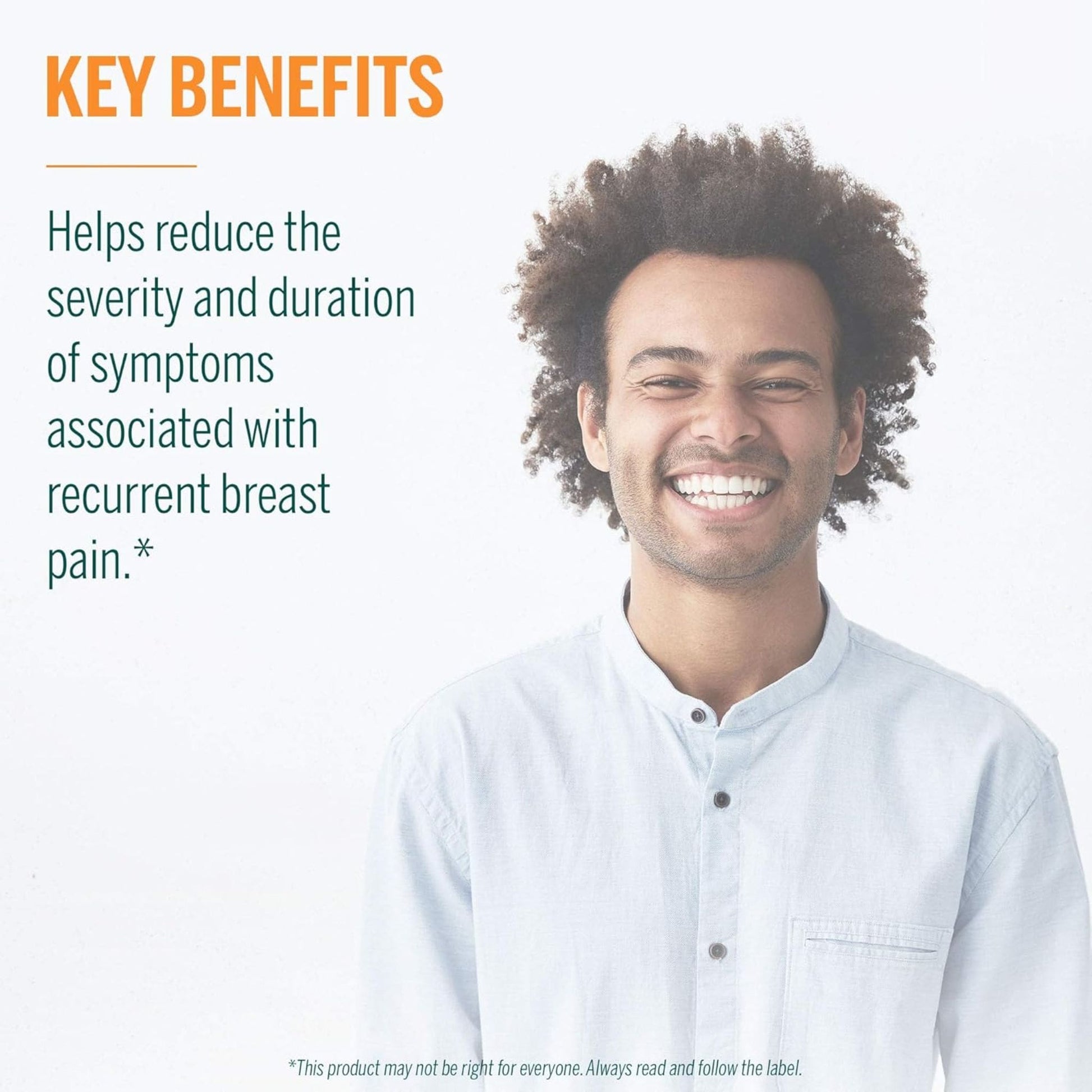 KEY BENEFITS

Helps reduce the severity and duration of symptoms associated with recurrent breast pain.*

*This product may not be right for everyone. Always read and follow the label.