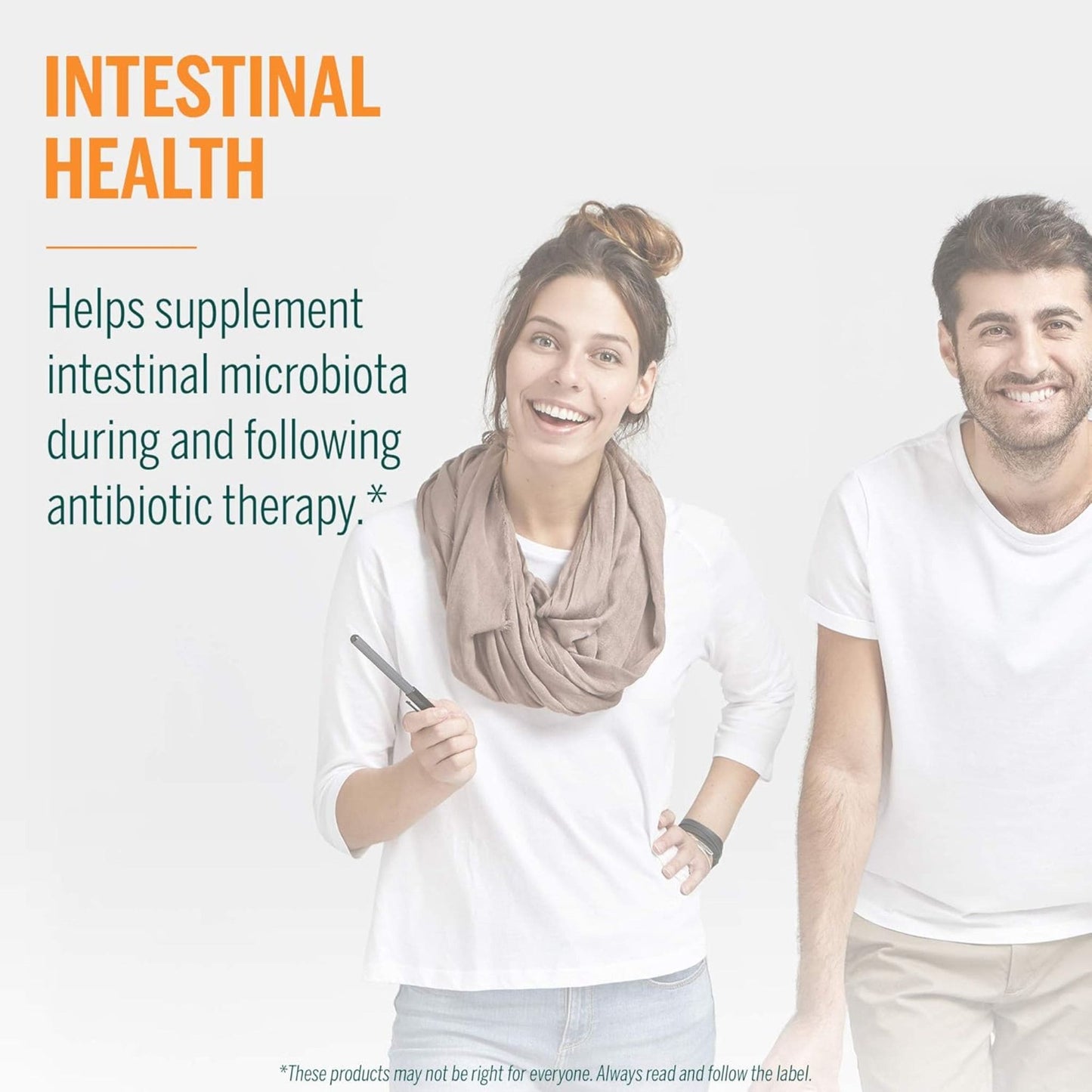 INTESTINAL HEALTH

Helps supplement intestinal microbiota during and following antibiotic therapy.*

*These products may not be right for everyone. Always read and follow the label.