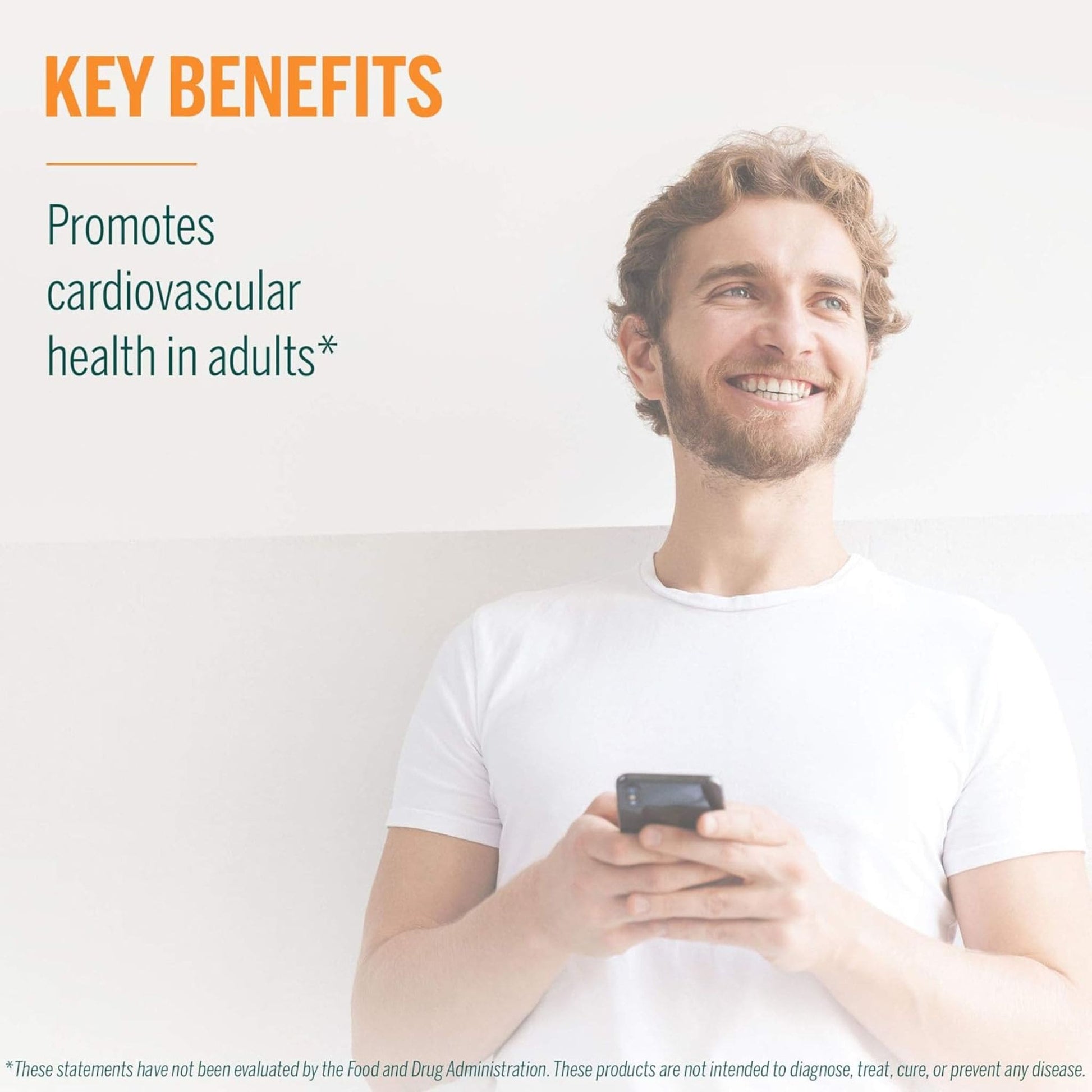 KEY BENEFITS

Promotes cardiovascular health in adults*

*These statements have not been evaluated by the Food and Drug Administration. These products are not intended to diagnose, treat, cure, or prevent any disease.