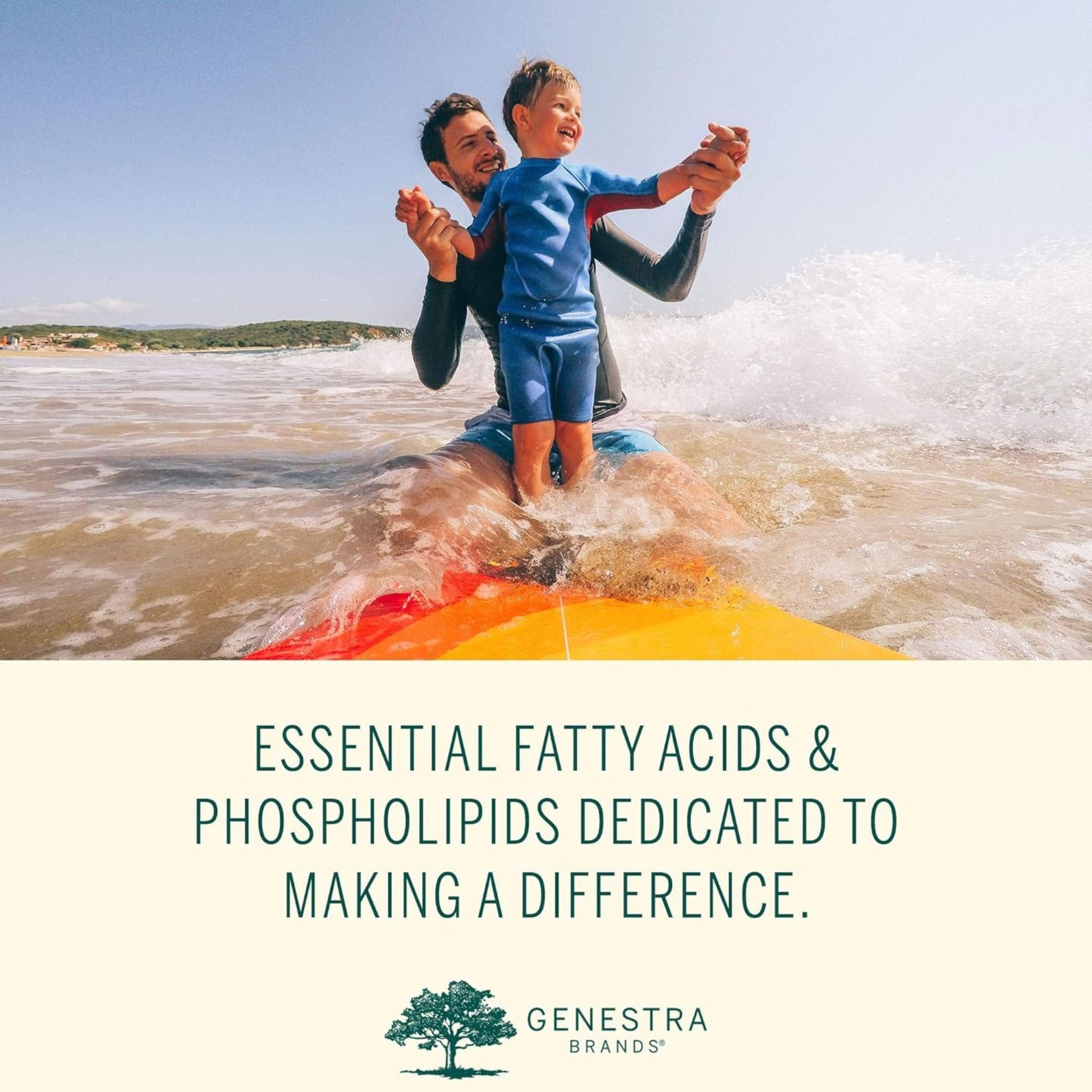 ESSENTIAL FATTY ACIDS & PHOSPHOLIPIDS DEDICATED TO MAKING A DIFFERENCE.

GENESTRA BRANDS®