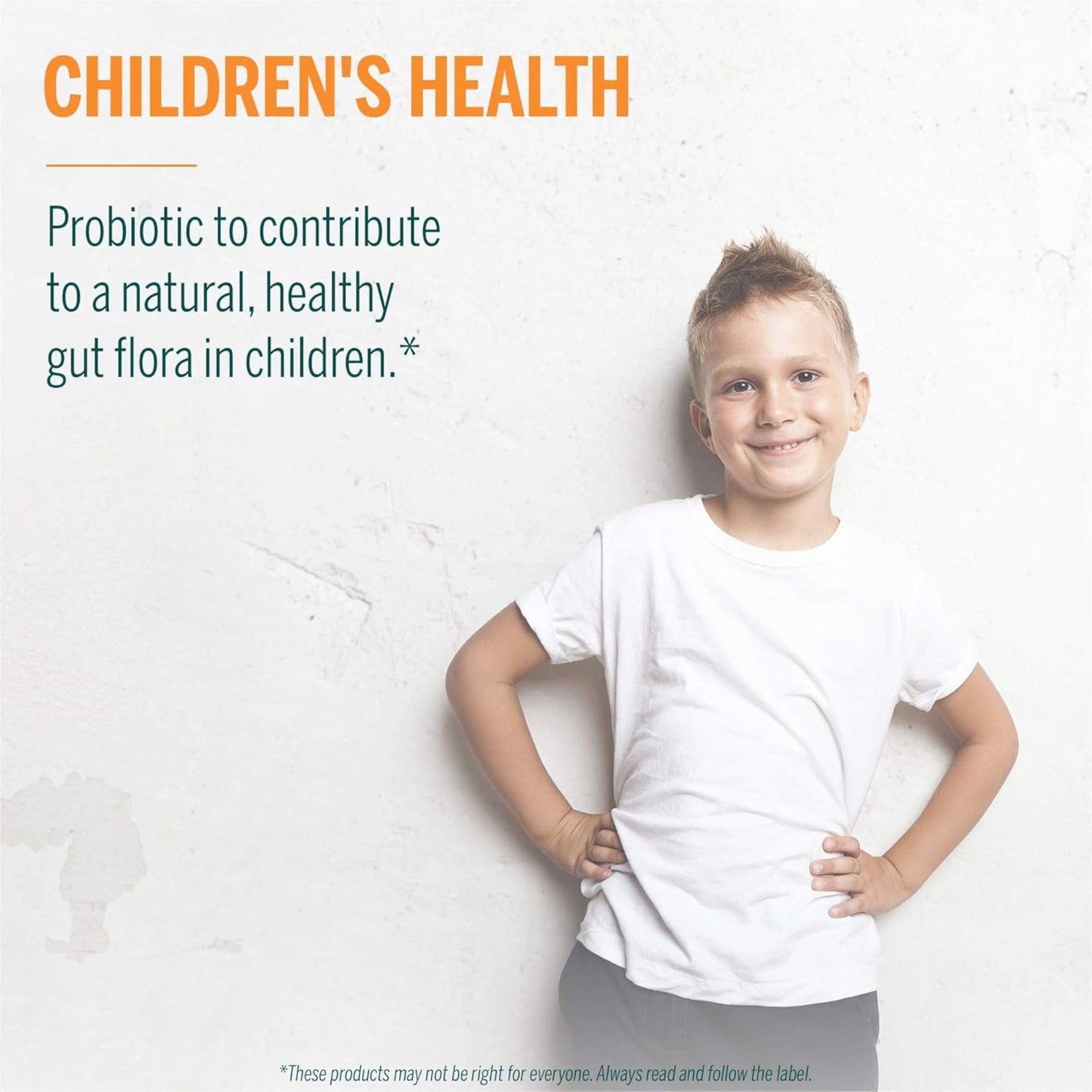 CHILDREN'S HEALTH

Probiotic to contribute to a natural, healthy gut flora in children.*

*These products may not be right for everyone. Always read and follow the label.