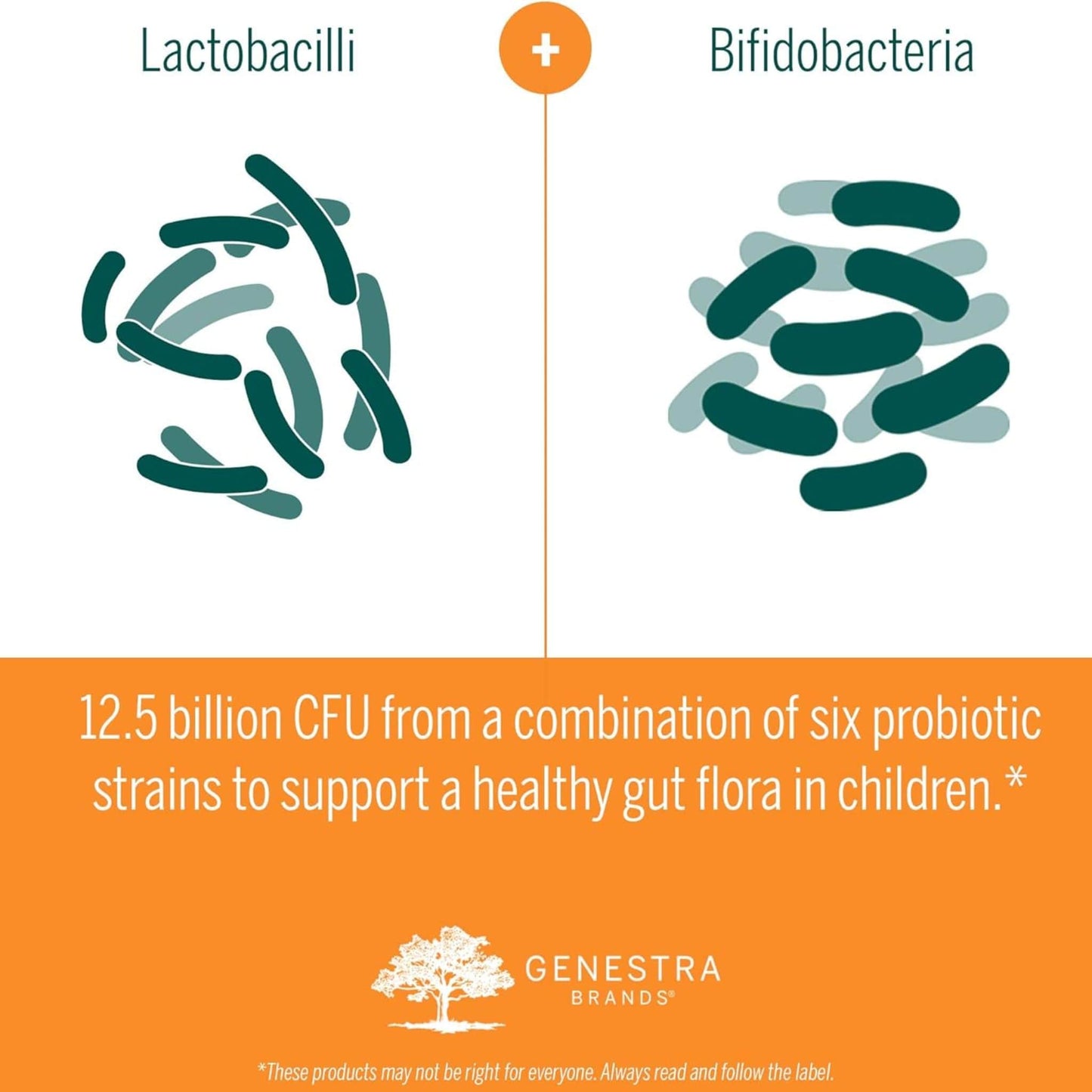 Lactobacilli

+

Bifidobacteria

12.5 billion CFU from a combination of six probiotic strains to support a healthy gut flora in children.*

GENESTRA BRANDS®

*These products may not be right for everyone. Always read and follow the label.