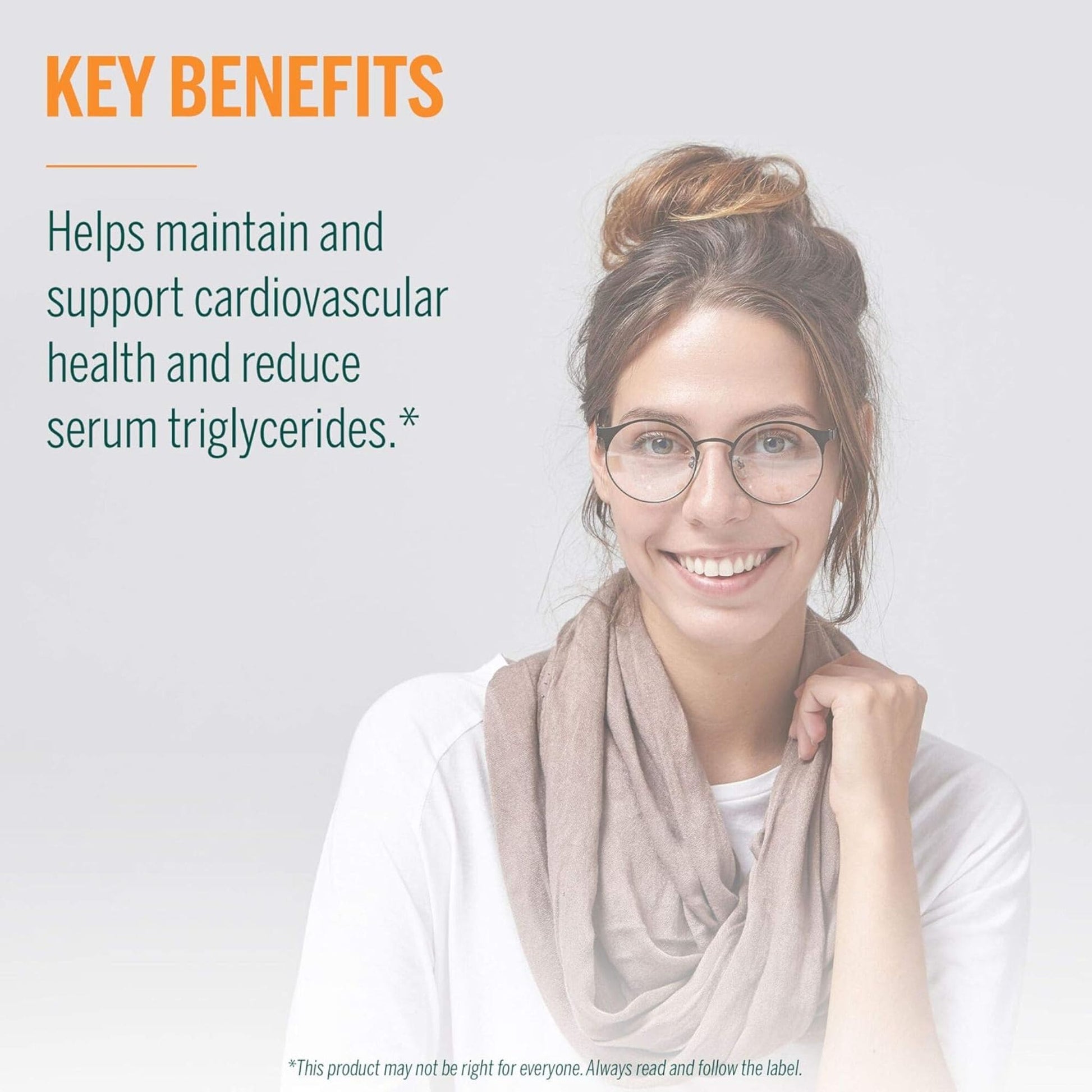 KEY BENEFITS

Helps maintain and support cardiovascular health and reduce serum triglycerides.*

*This product may not be right for everyone. Always read and follow the label.