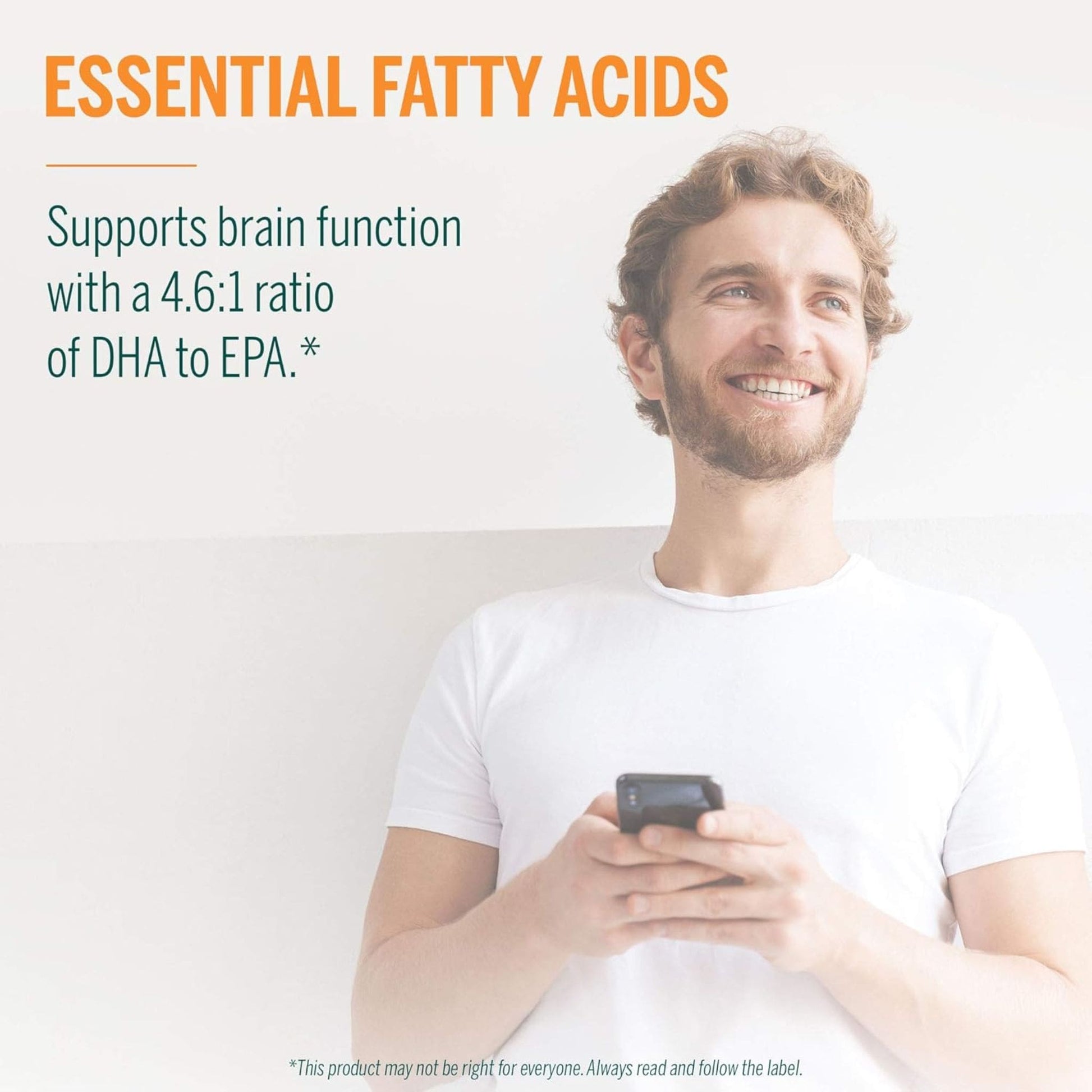 ESSENTIAL FATTY ACIDS

Supports brain function with a 4.6:1 ratio of DHA to EPA.*

*This product may not be right for everyone. Always read and follow the label.