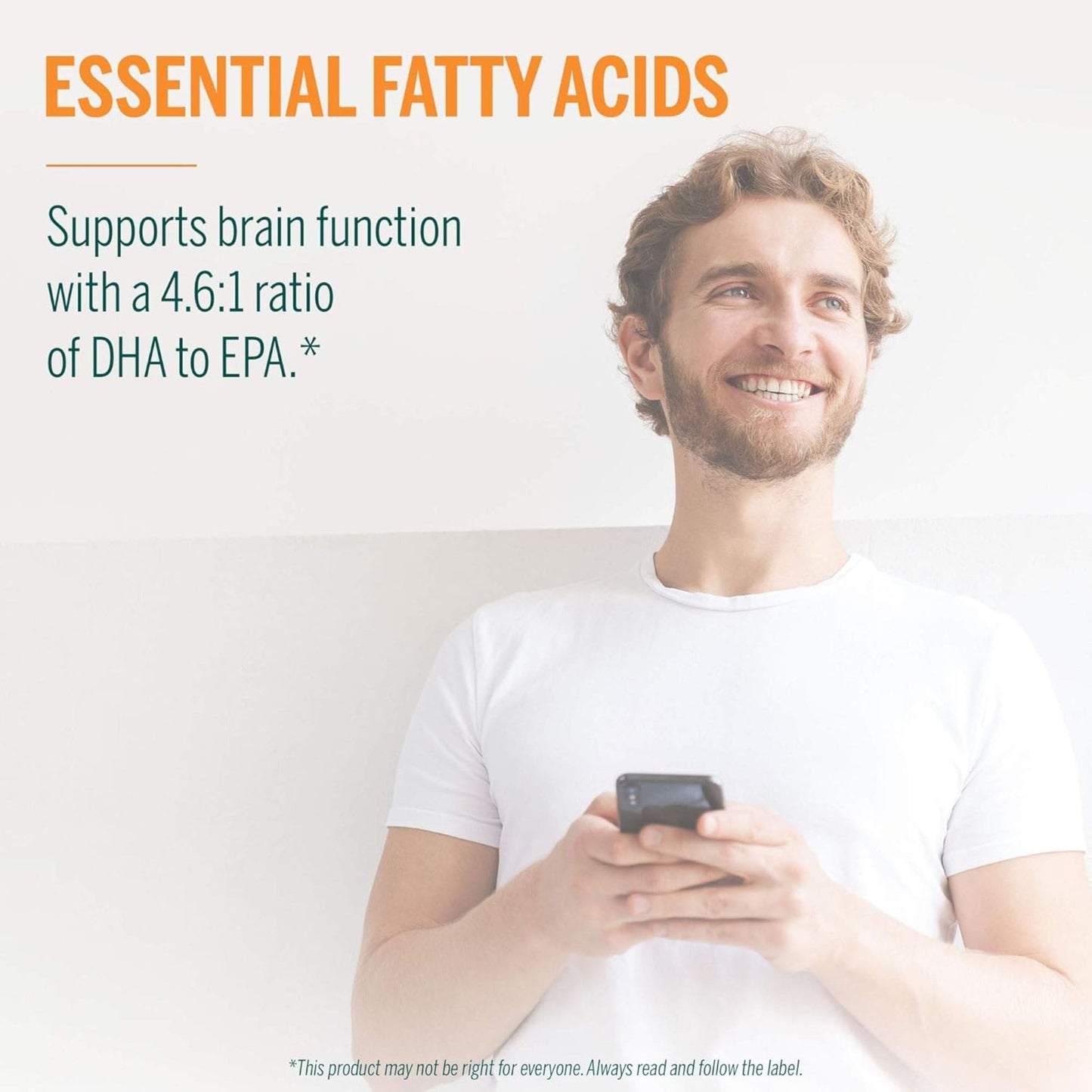 ESSENTIAL FATTY ACIDS

Supports brain function with a 4.6:1 ratio of DHA to EPA.*

*This product may not be right for everyone. Always read and follow the label.