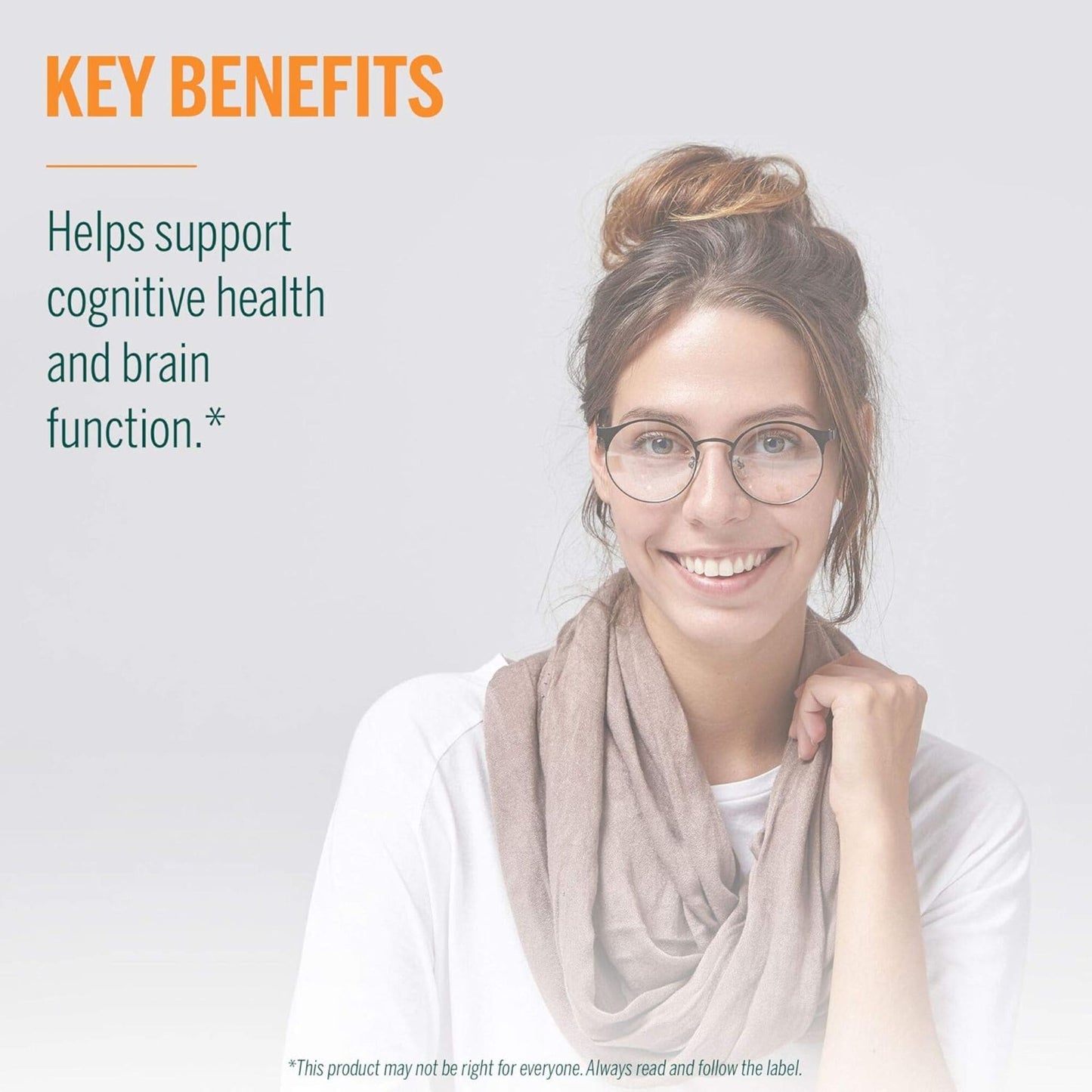 KEY BENEFITS

Helps support cognitive health and brain function.*

*This product may not be right for everyone. Always read and follow the label.