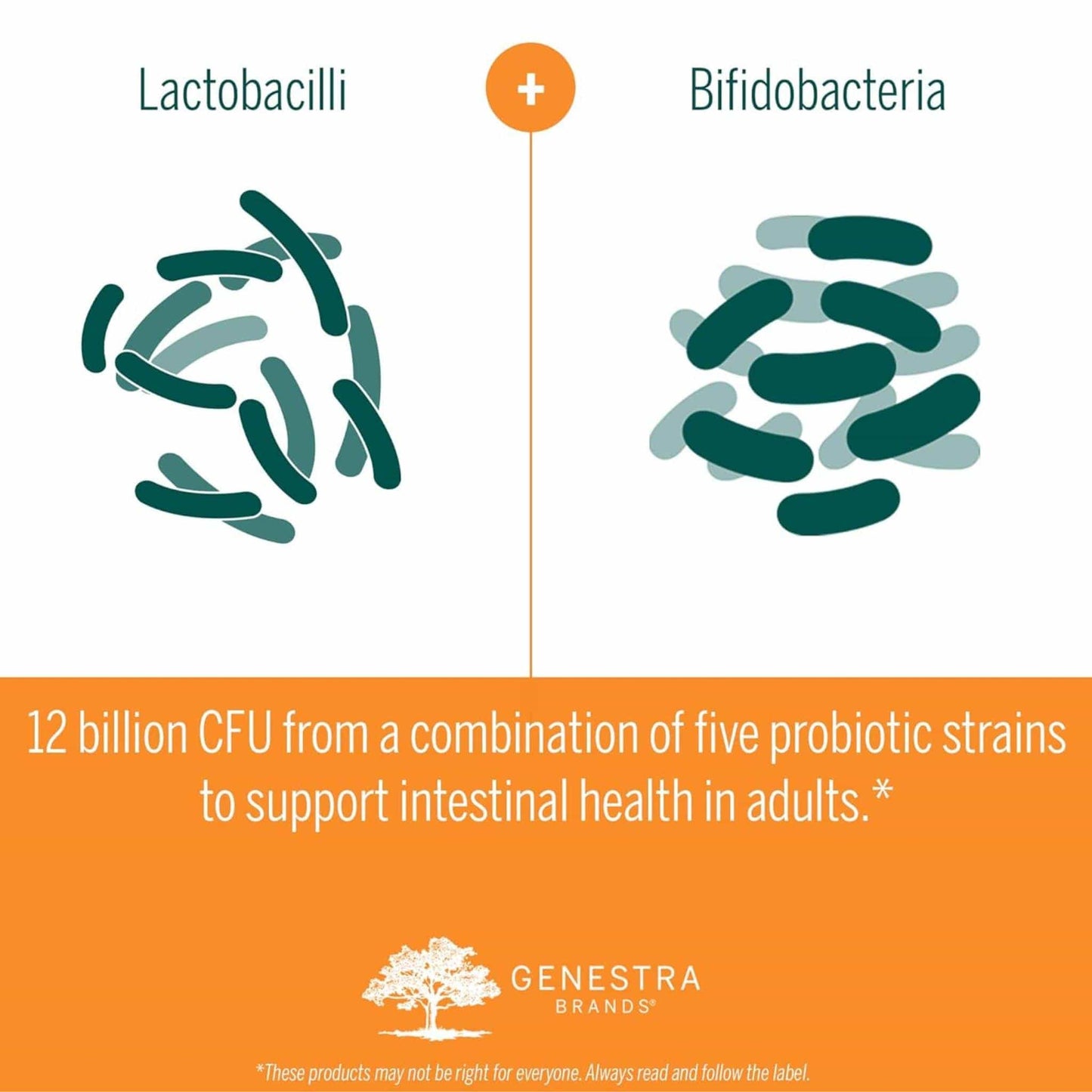 Lactobacilli

+

Bifidobacteria

12 billion CFU from a combination of five probiotic strains to support intestinal health in adults.*

GENESTRA
BRANDS®

*These products may not be right for everyone. Always read and follow the label.