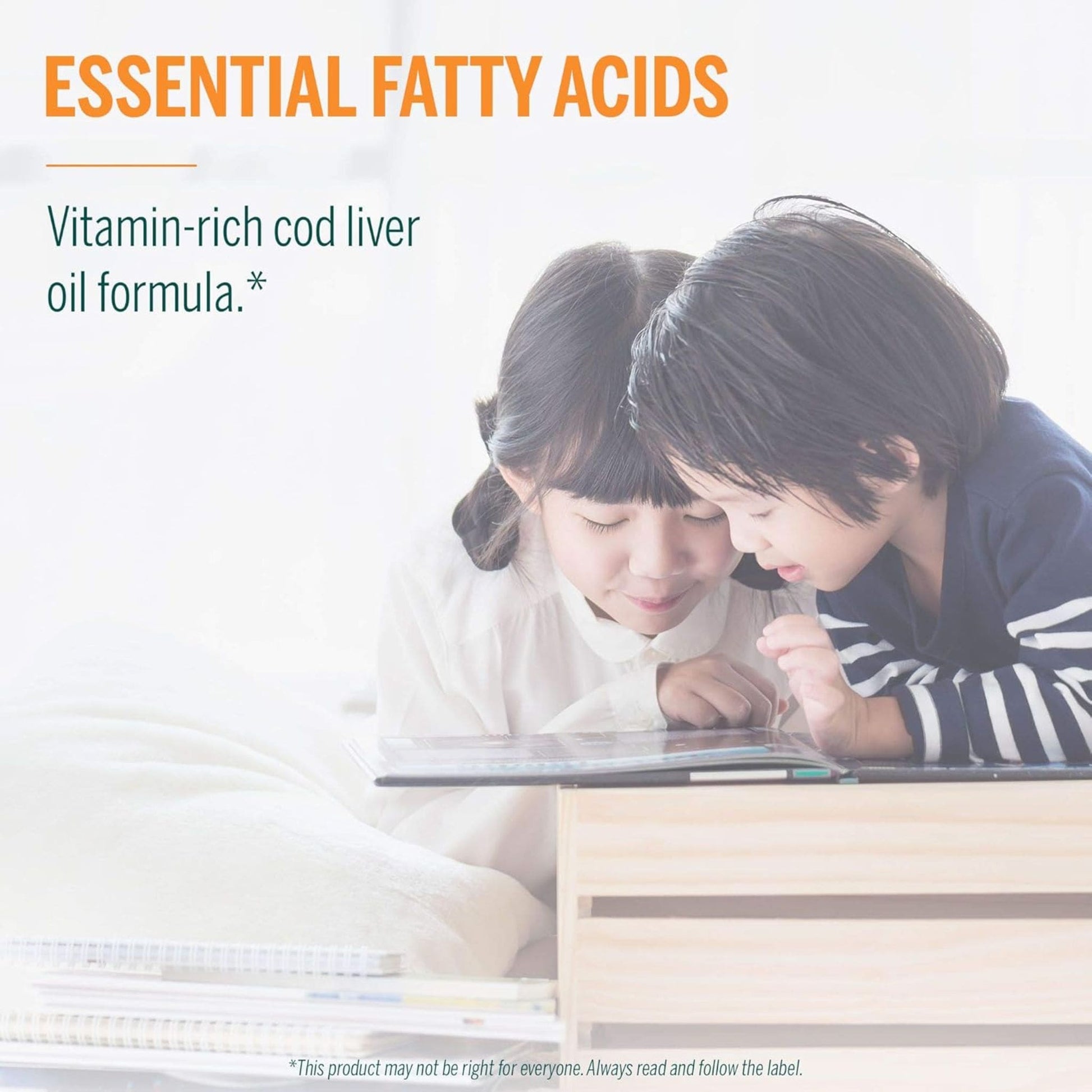 ESSENTIAL FATTY ACIDS

Vitamin-rich cod liver oil formula.*

*This product may not be right for everyone. Always read and follow the label.