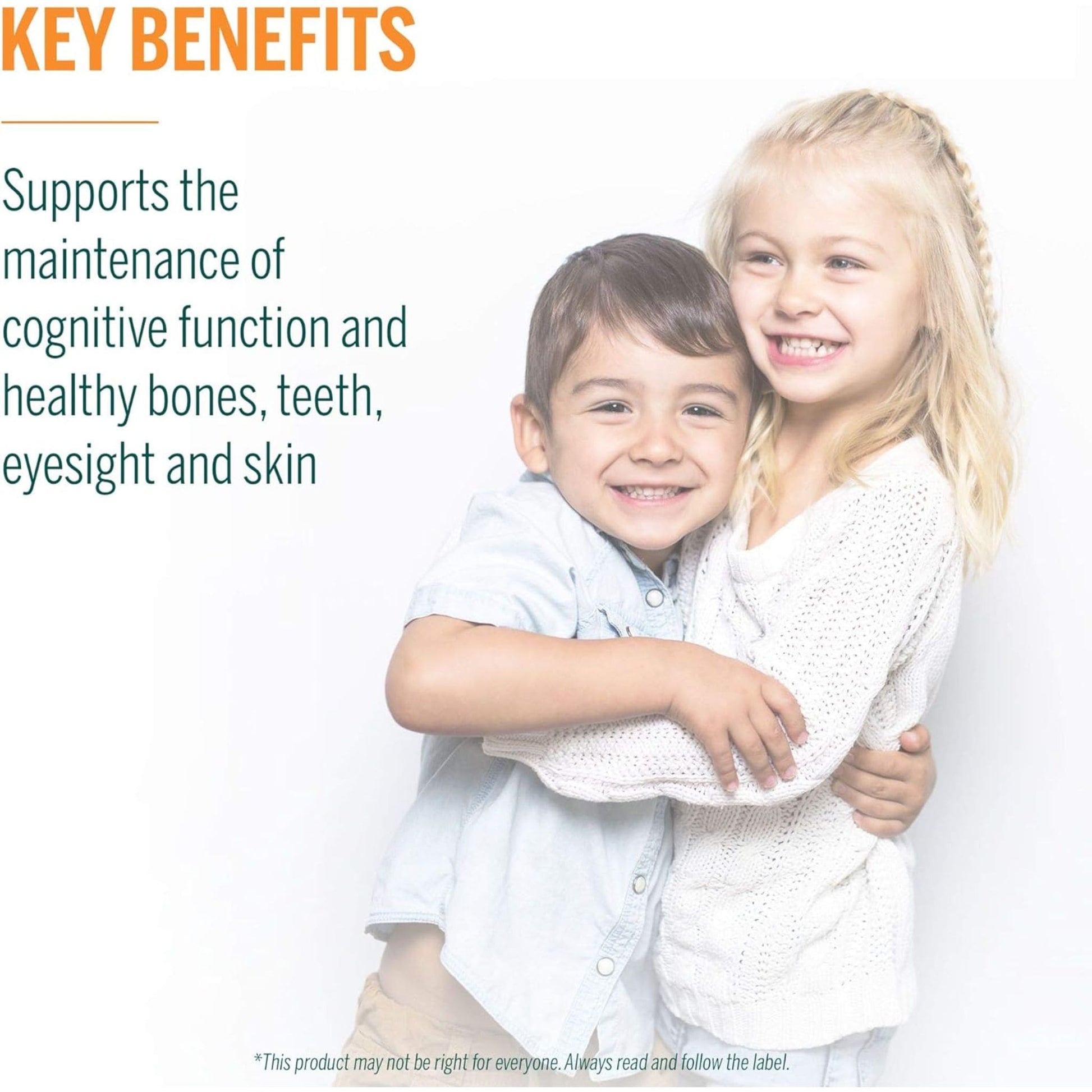 KEY BENEFITS

Supports the maintenance of cognitive function and healthy bones, teeth, eyesight and skin

*This product may not be right for everyone. Always read and follow the label.