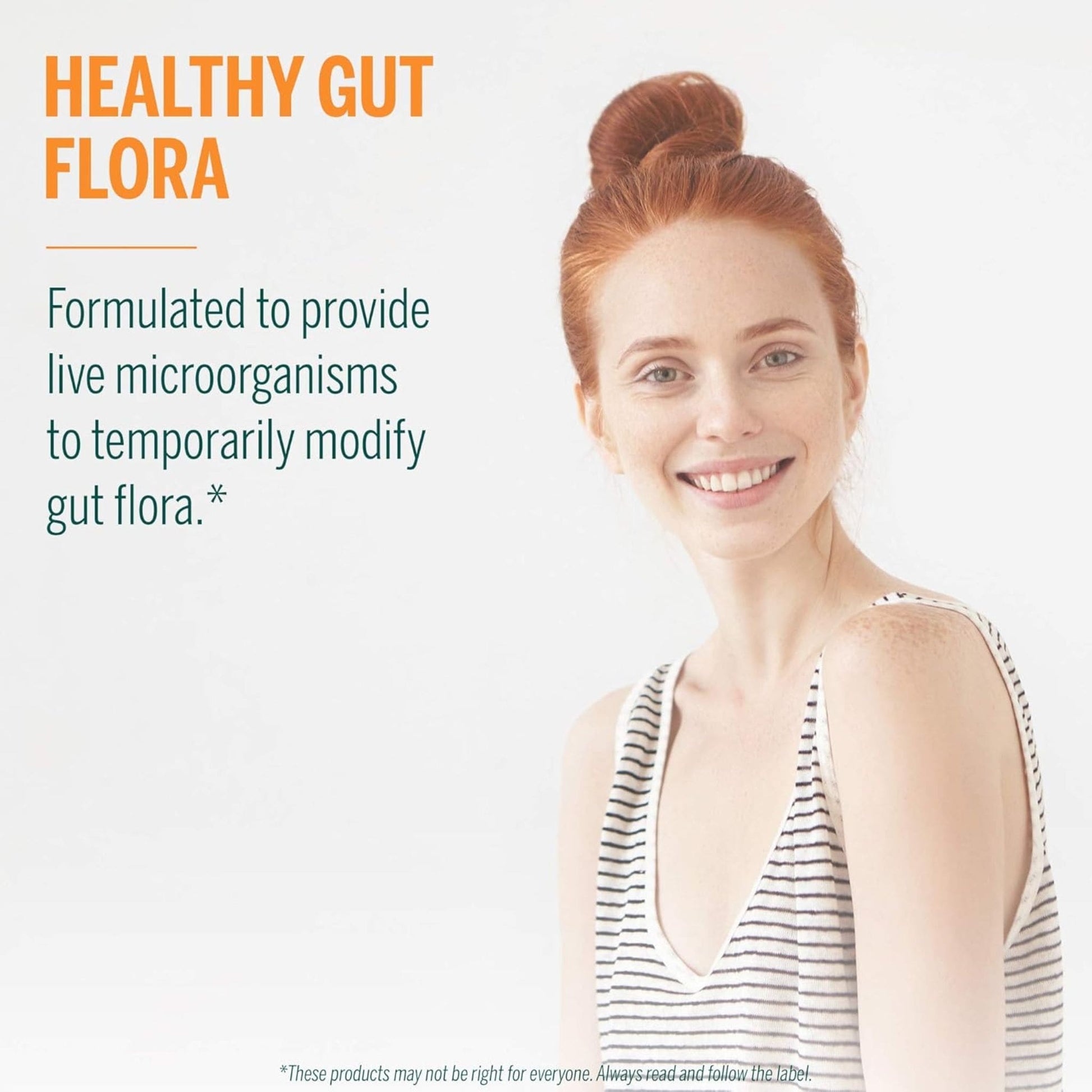 HEALTHY GUT FLORA

Formulated to provide live microorganisms to temporarily modify gut flora.*

*These products may not be right for everyone. Always read and follow the label.