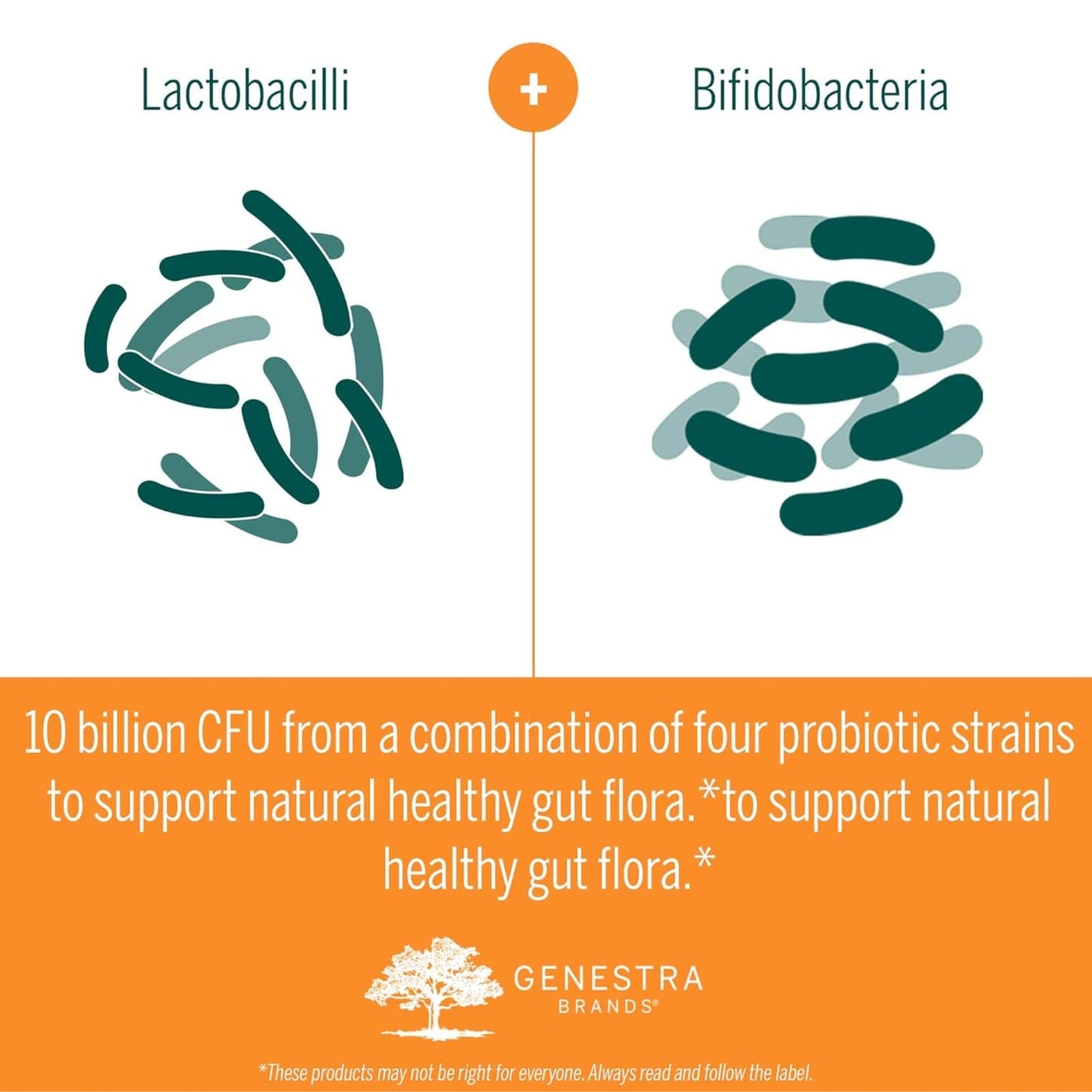 Lactobacilli

+

Bifidobacteria

10 billion CFU from a combination of four probiotic strains to support natural healthy gut flora.*to support natural healthy gut flora.*

GENESTRA BRANDS®

*These products may not be right for everyone. Always read and follow the label.