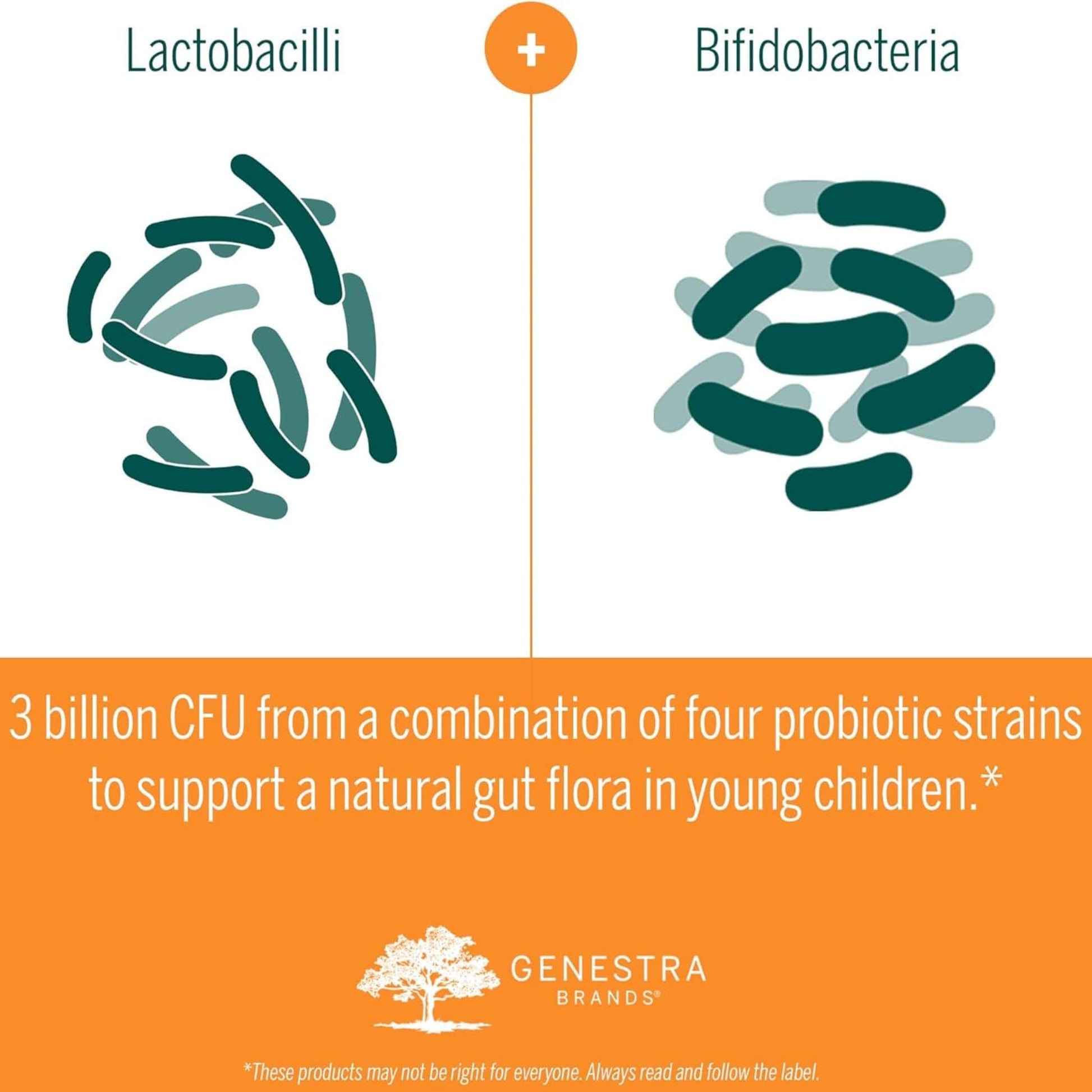 Lactobacilli

+

Bifidobacteria

3 billion CFU from a combination of four probiotic strains to support a natural gut flora in young children.*

GENESTRA
BRANDS®

*These products may not be right for everyone. Always read and follow the label.