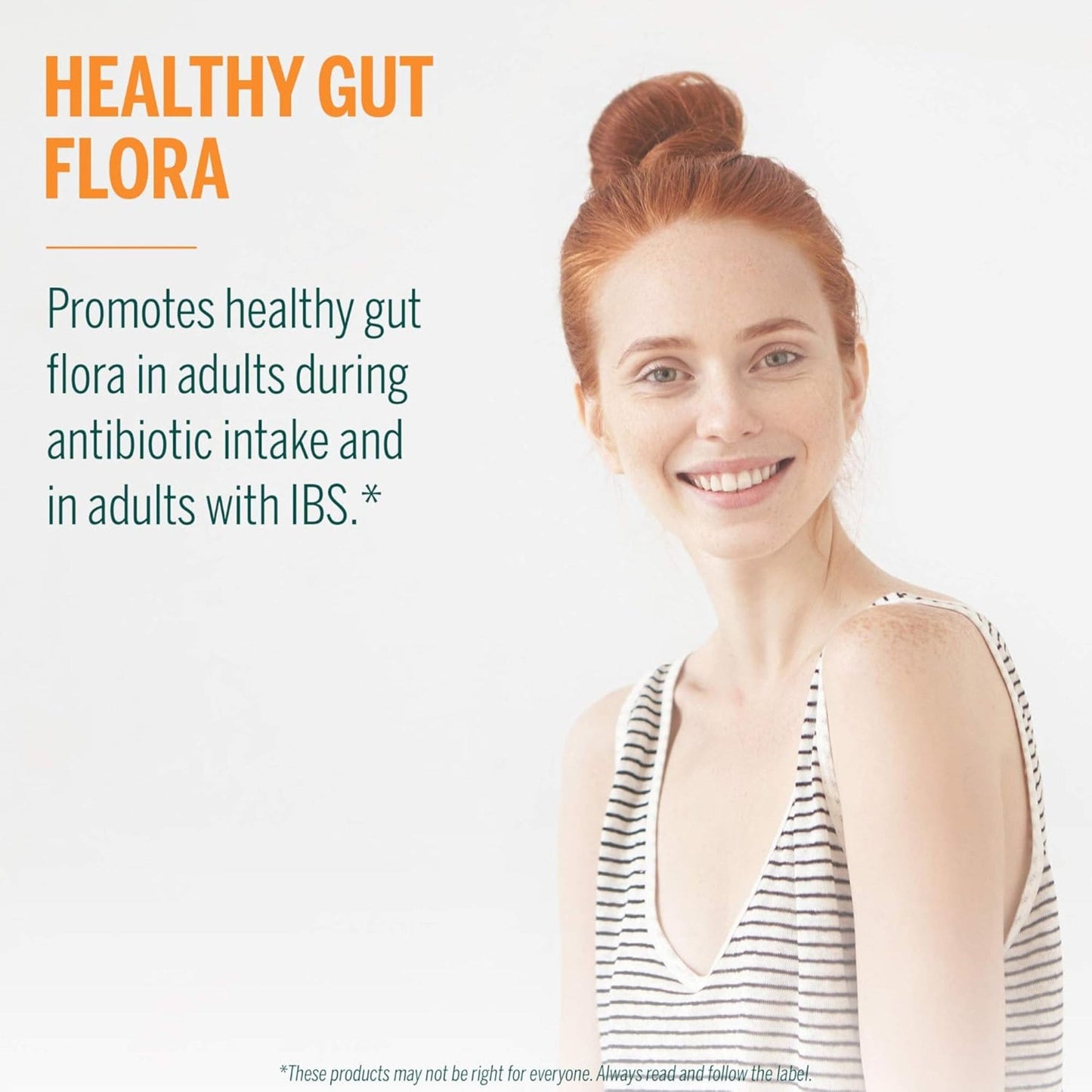 HEALTHY GUT FLORA

Promotes healthy gut flora in adults during antibiotic intake and in adults with IBS.*

*These products may not be right for everyone. Always read and follow the label.