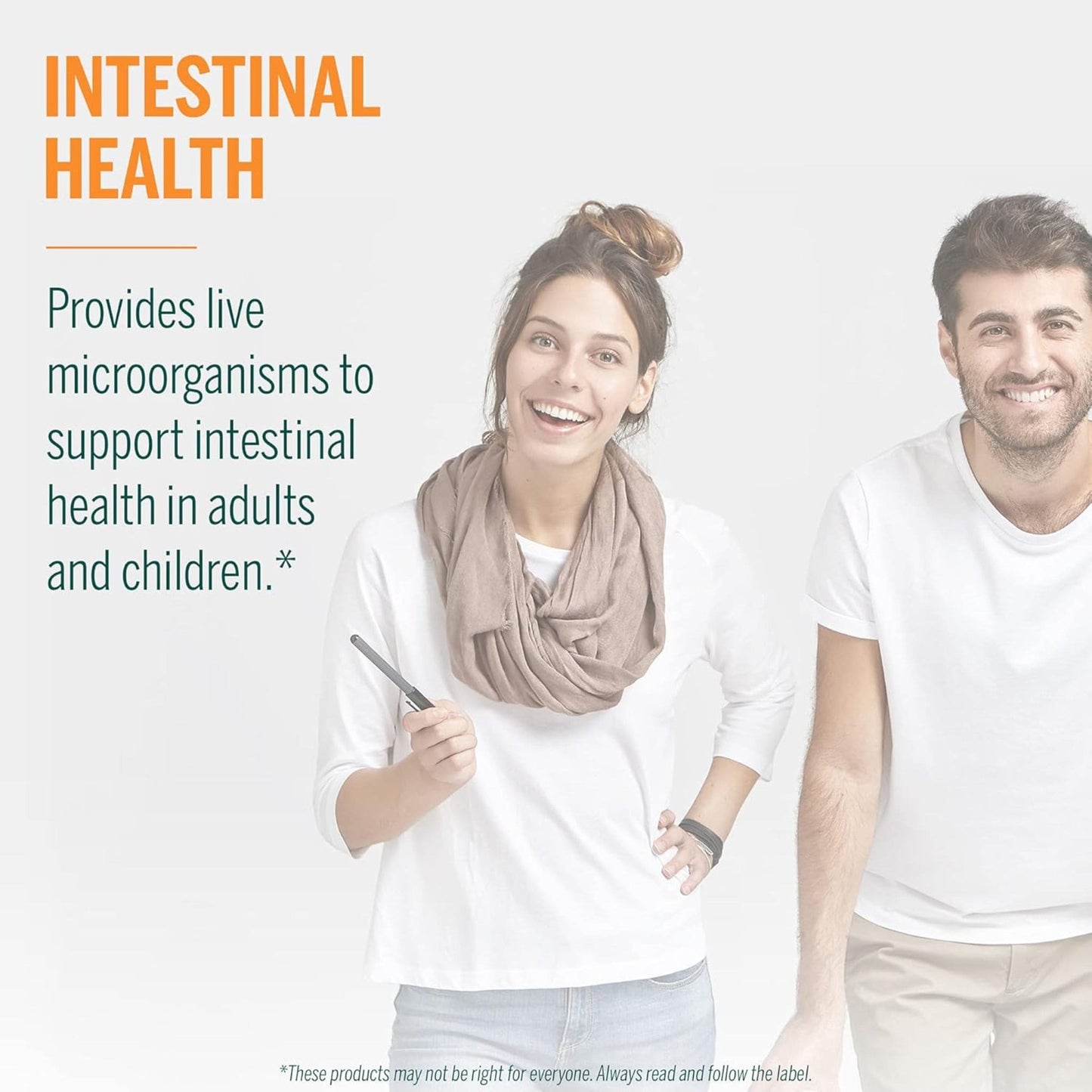 INTESTINAL HEALTH

Provides live microorganisms to support intestinal health in adults and children.*

*These products may not be right for everyone. Always read and follow the label.