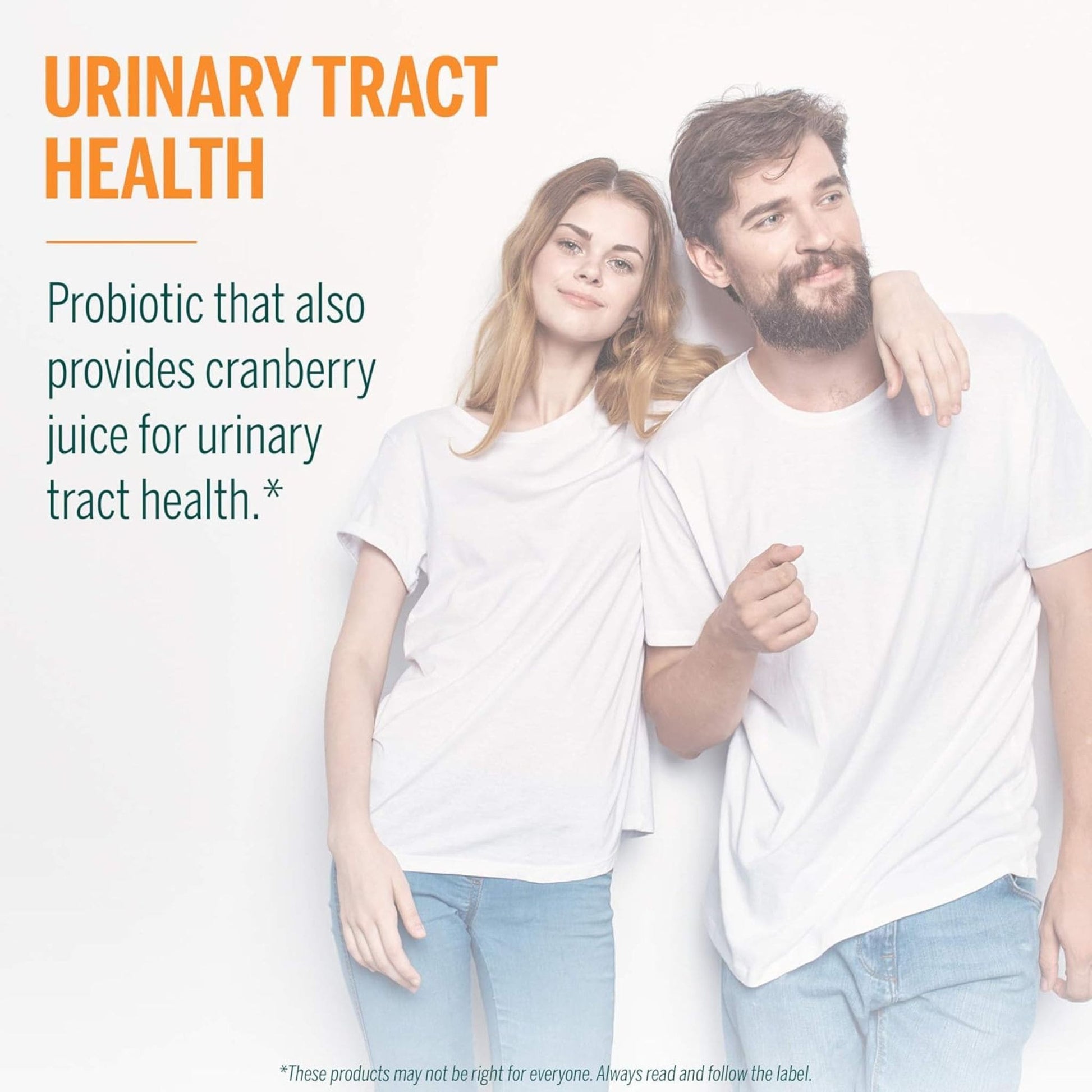 URINARY TRACT HEALTH

Probiotic that also provides cranberry juice for urinary tract health.*

*These products may not be right for everyone. Always read and follow the label.