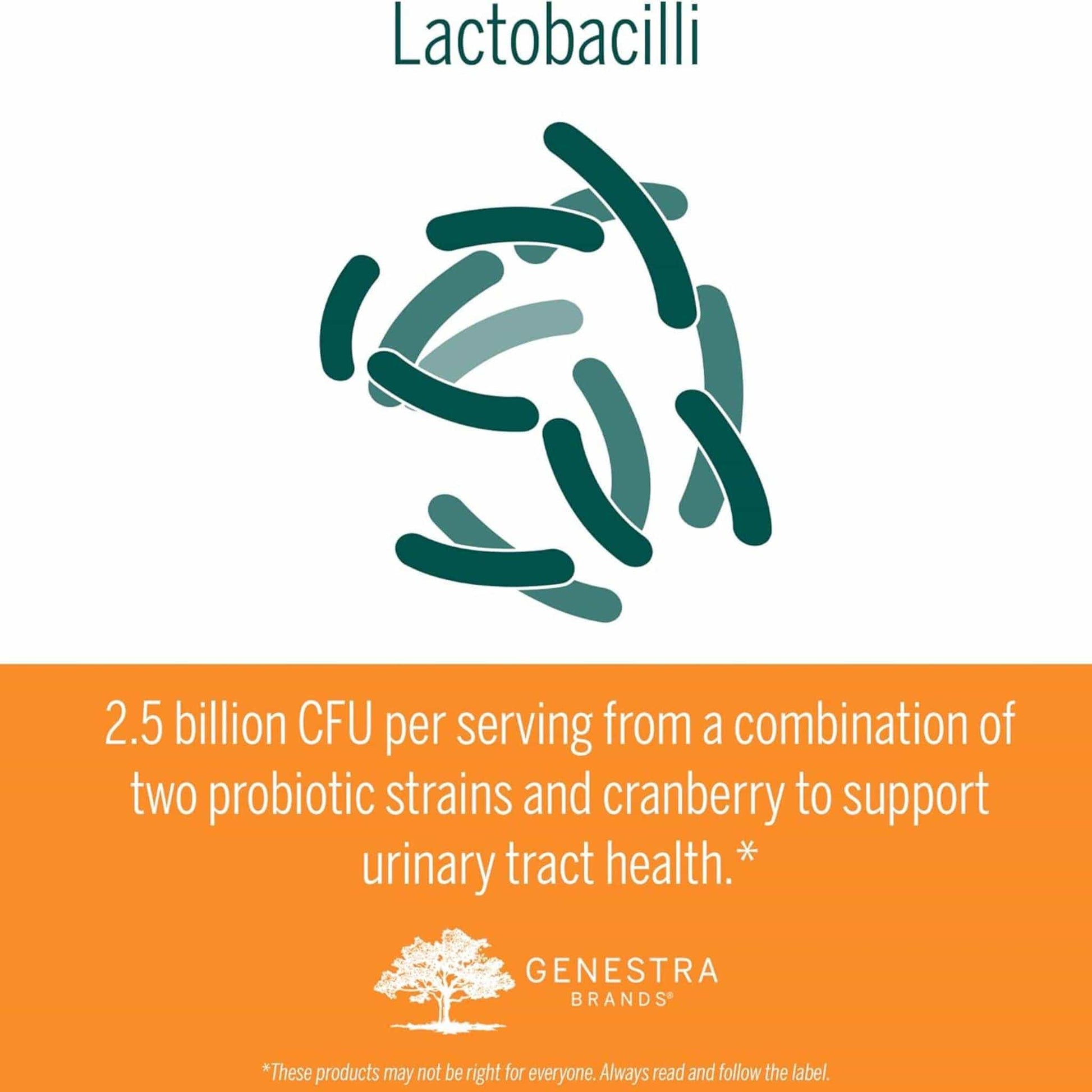 Lactobacilli

2.5 billion CFU per serving from a combination of two probiotic strains and cranberry to support urinary tract health.*

GENESTRA
BRANDS®

*These products may not be right for everyone. Always read and follow the label.