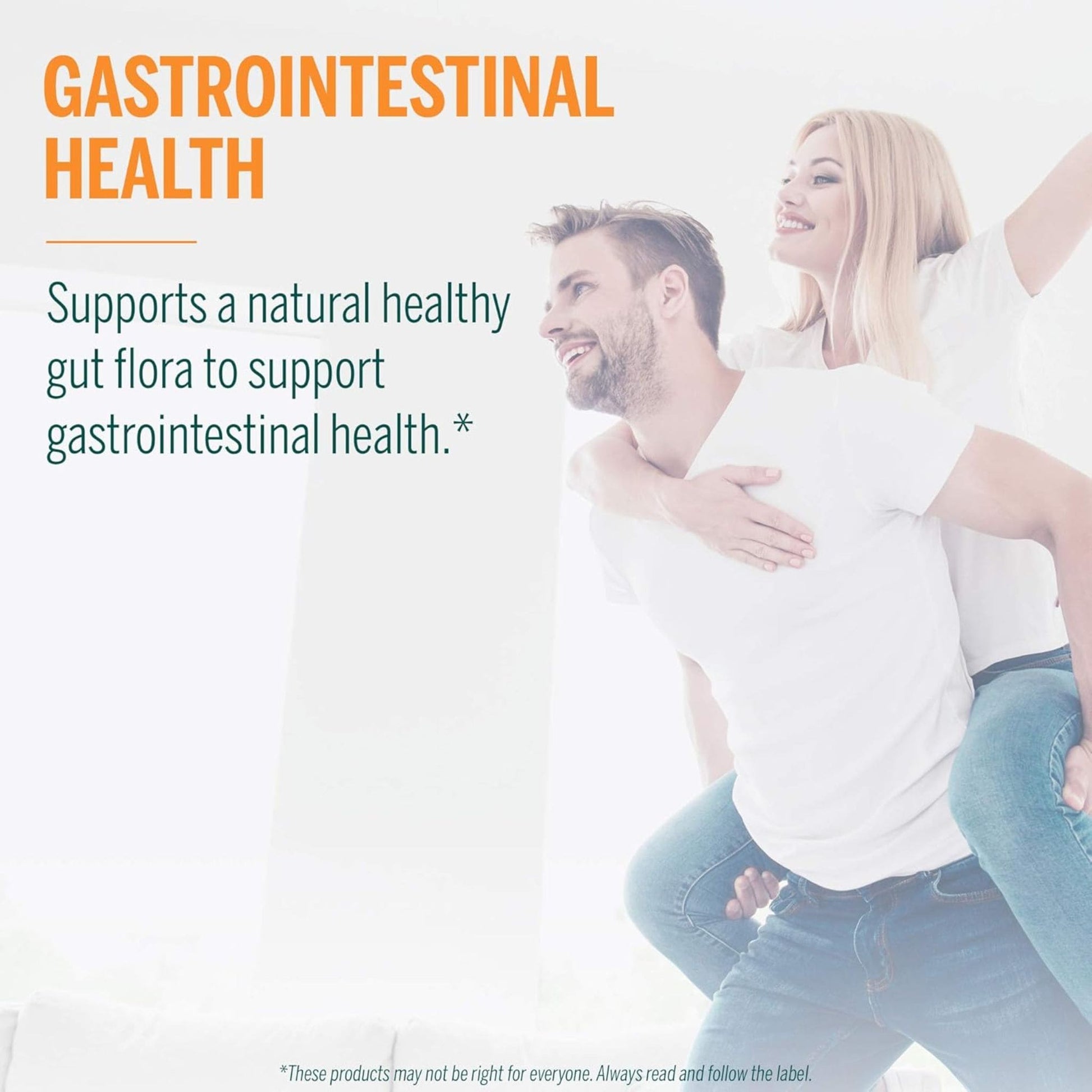 GASTROINTESTINAL HEALTH

Supports a natural healthy gut flora to support gastrointestinal health.*

*These products may not be right for everyone. Always read and follow the label.