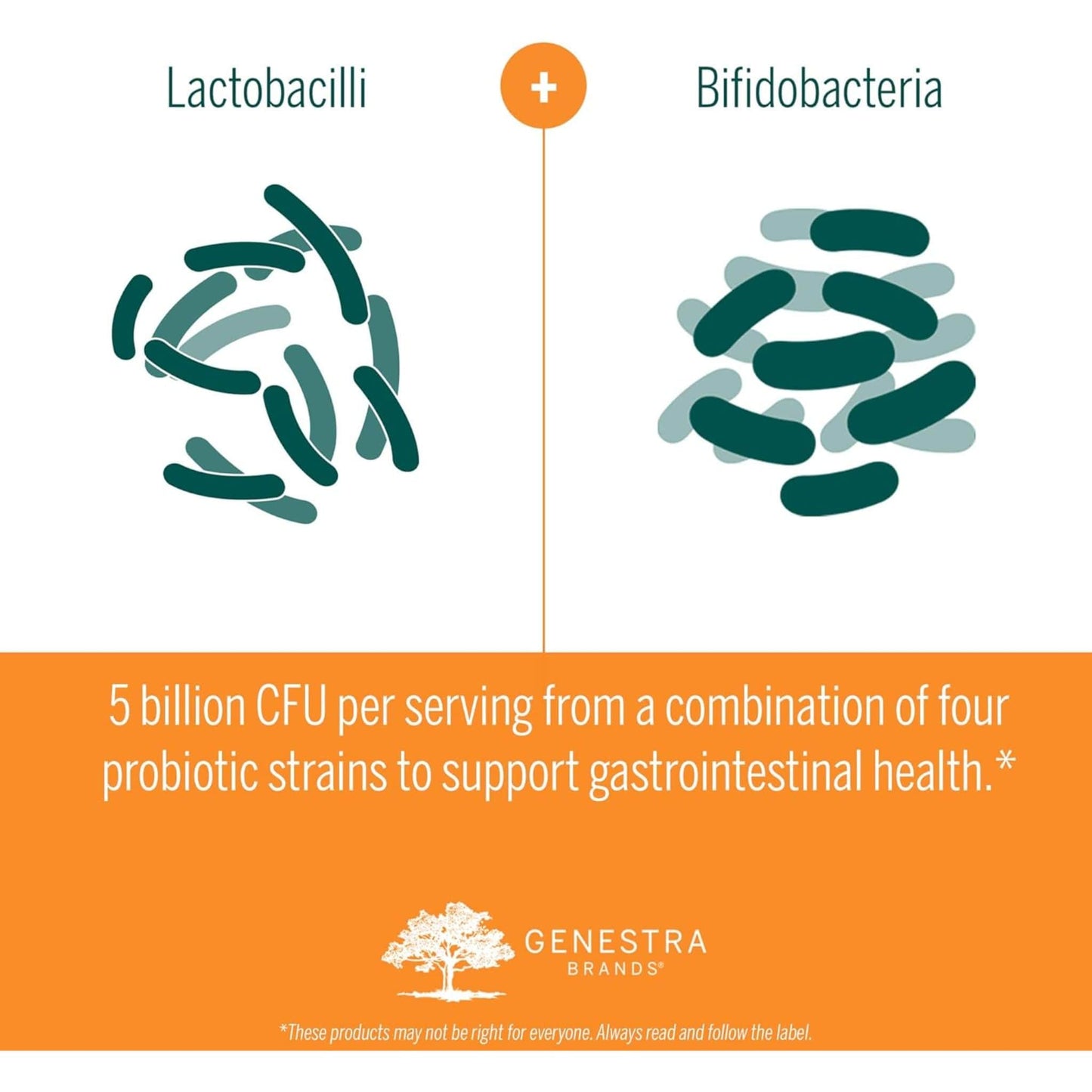 Lactobacilli

+

Bifidobacteria

5 billion CFU per serving from a combination of four probiotic strains to support gastrointestinal health.*

GENESTRA
BRANDS®

*These products may not be right for everyone. Always read and follow the label.