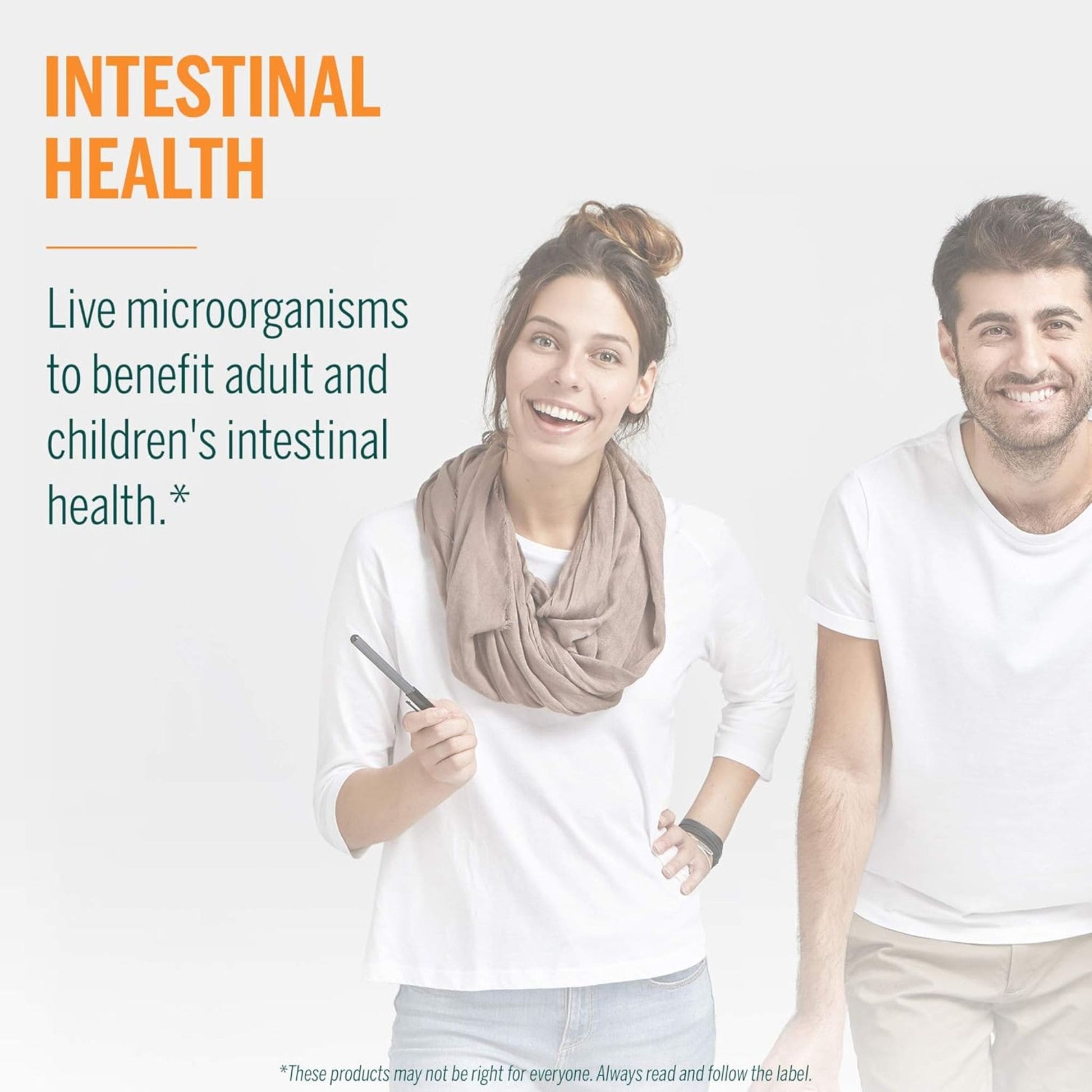 INTESTINAL HEALTH

Live microorganisms to benefit adult and children's intestinal health.*

*These products may not be right for everyone. Always read and follow the label.