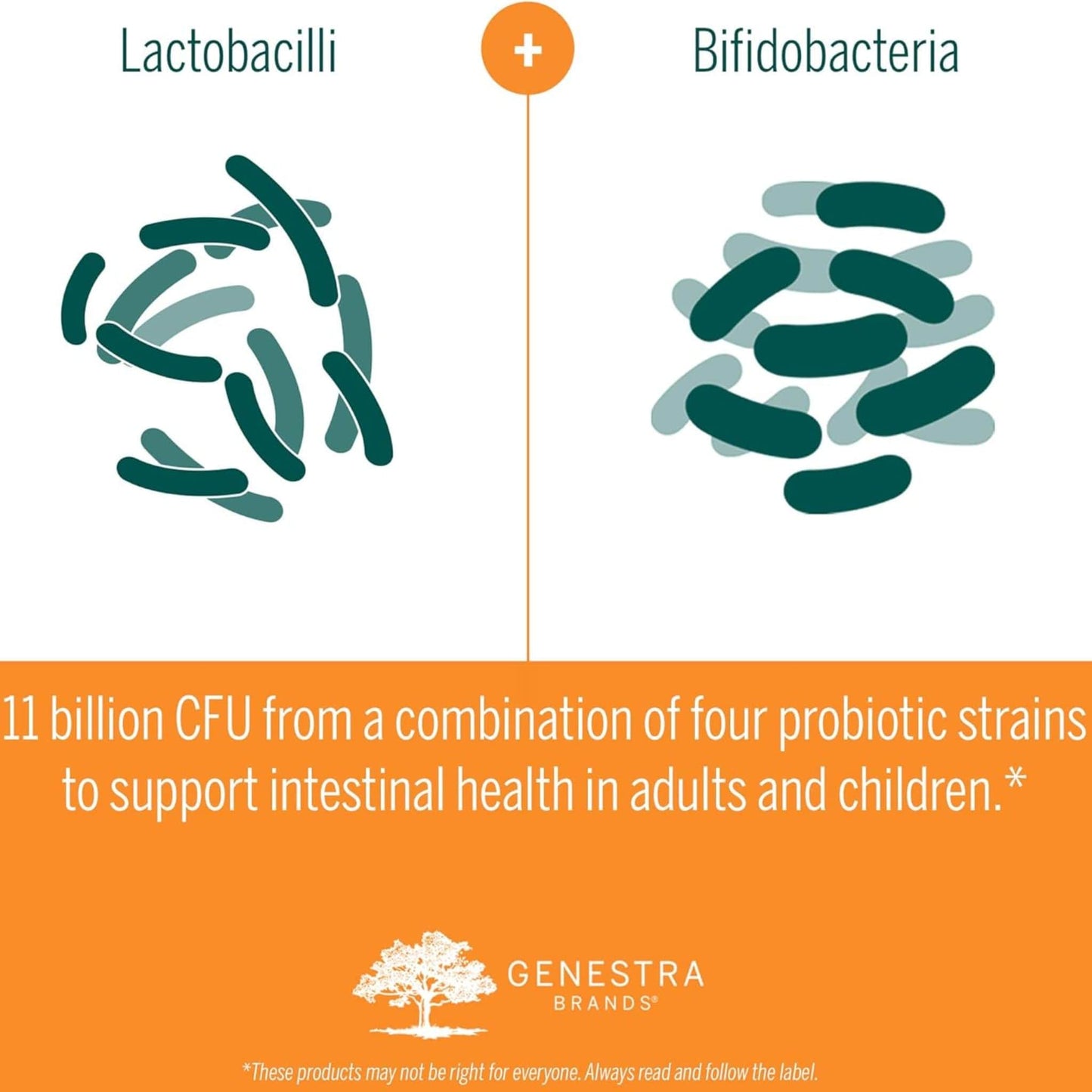 Lactobacilli

+

Bifidobacteria

11 billion CFU from a combination of four probiotic strains to support intestinal health in adults and children.*

GENESTRA
BRANDS®

*These products may not be right for everyone. Always read and follow the label.