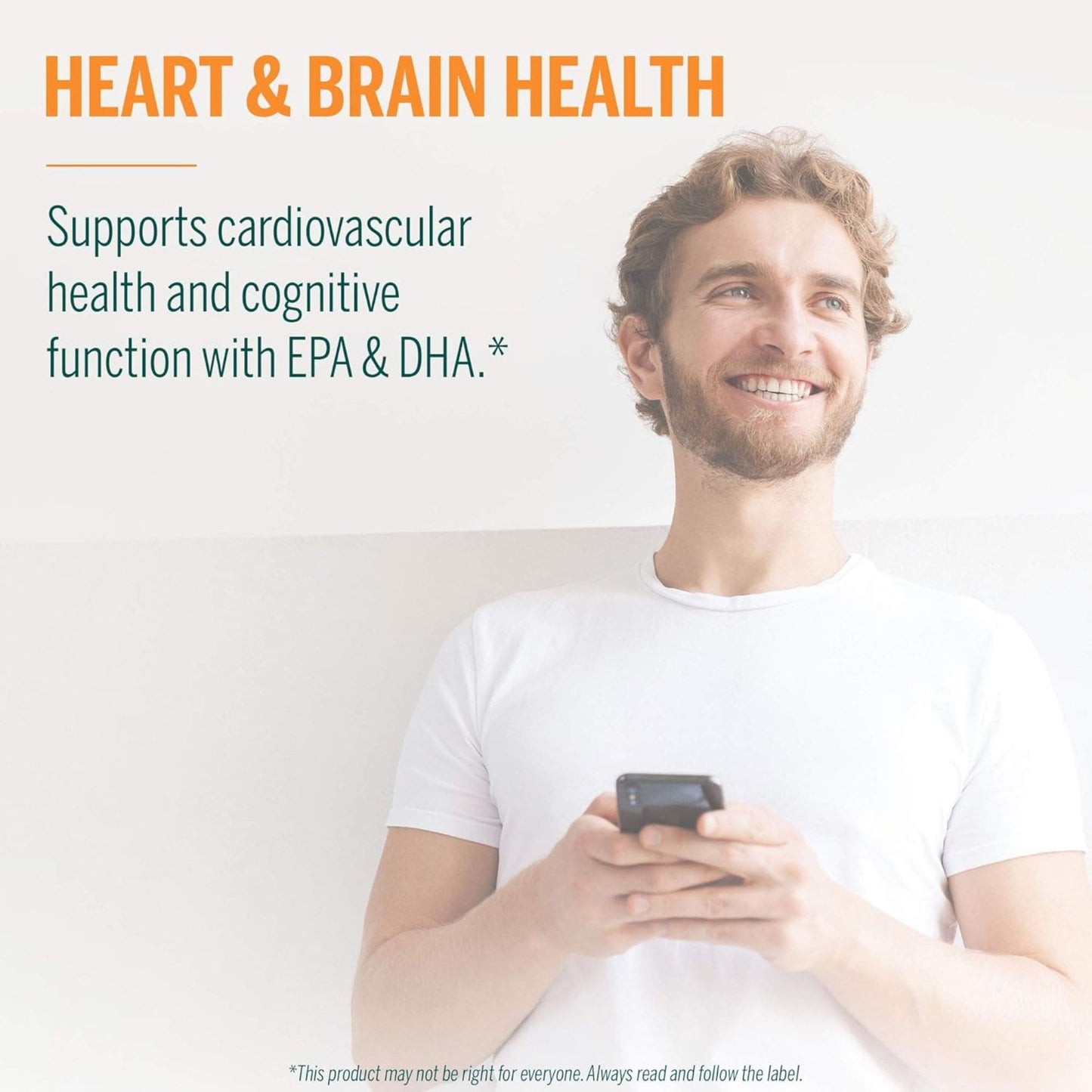 HEART & BRAIN HEALTH

Supports cardiovascular health and cognitive function with EPA & DHA.*

*This product may not be right for everyone. Always read and follow the label.