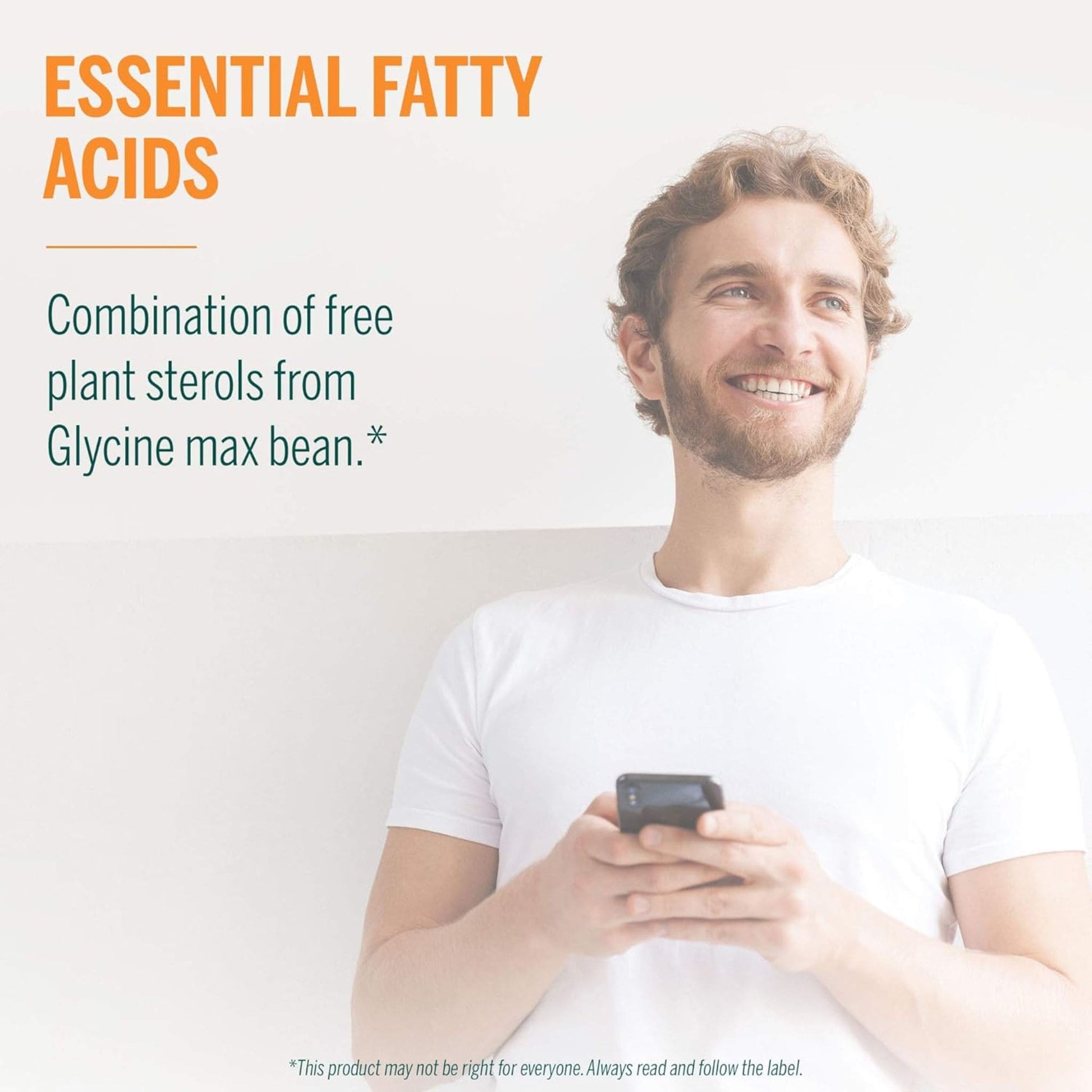 ESSENTIAL FATTY ACIDS

Combination of free plant sterols from Glycine max bean.*

*This product may not be right for everyone. Always read and follow the label.