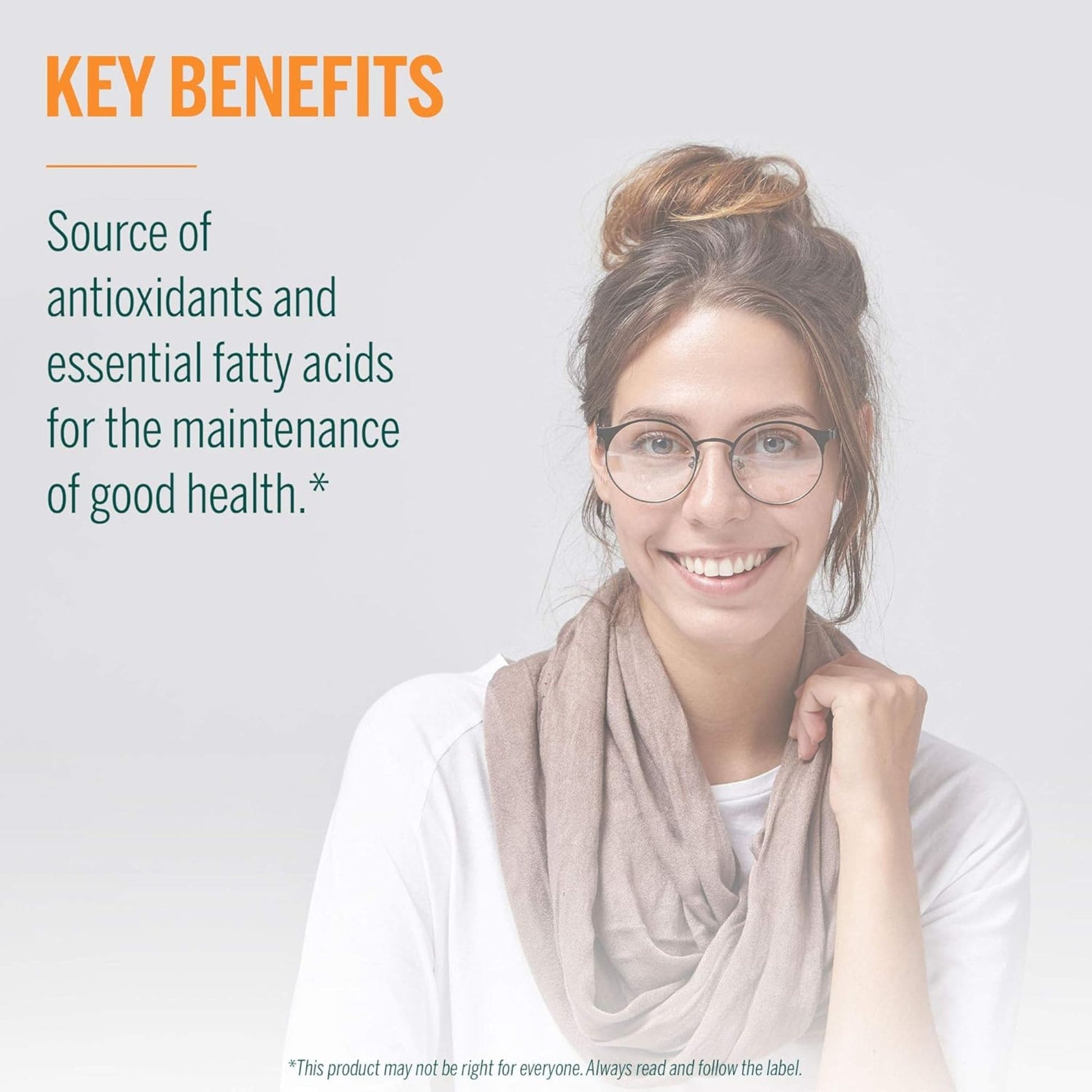 KEY BENEFITS

Source of antioxidants and essential fatty acids for the maintenance of good health.*

*This product may not be right for everyone. Always read and follow the label.