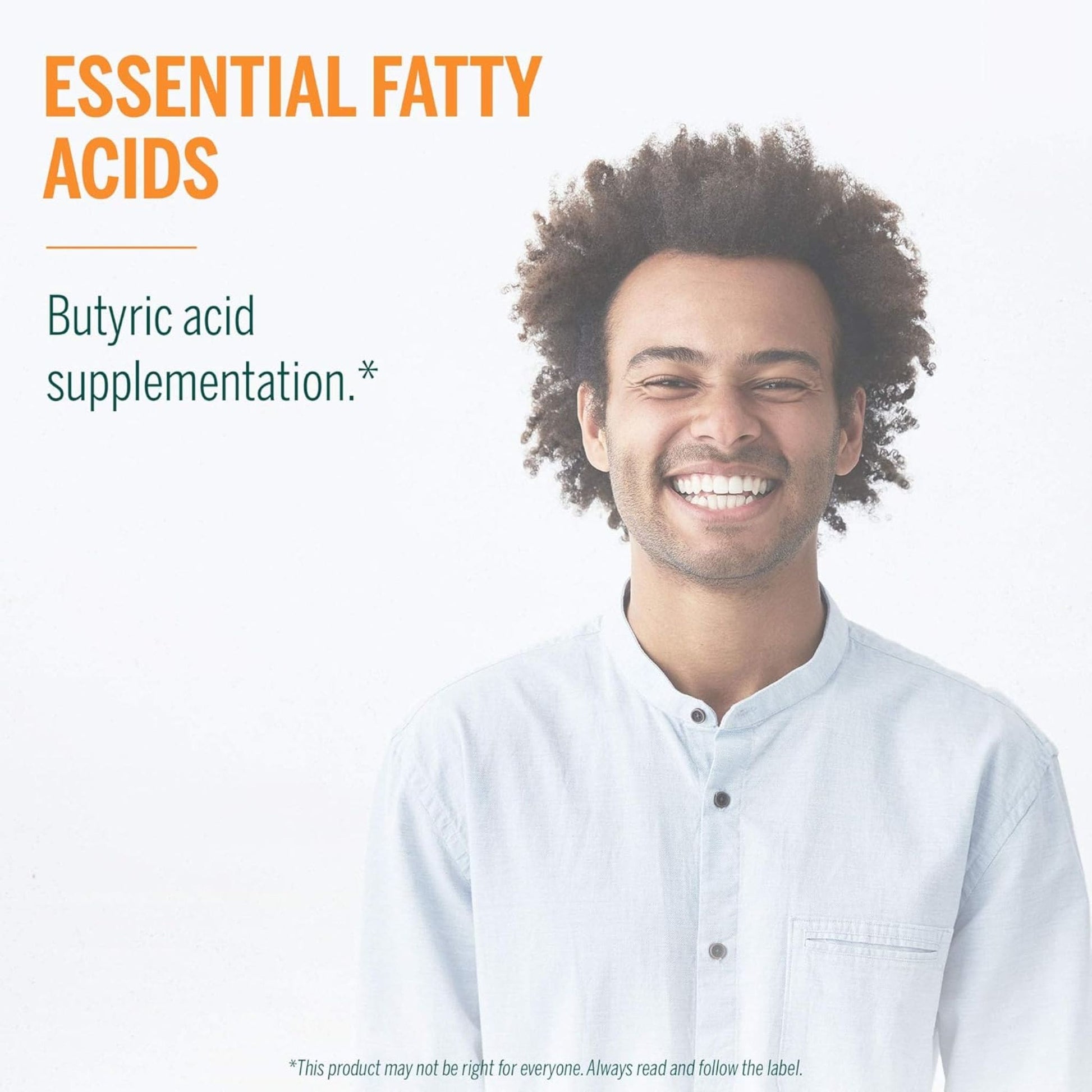 ESSENTIAL FATTY ACIDS

Butyric acid supplementation.*

*This product may not be right for everyone. Always read and follow the label.