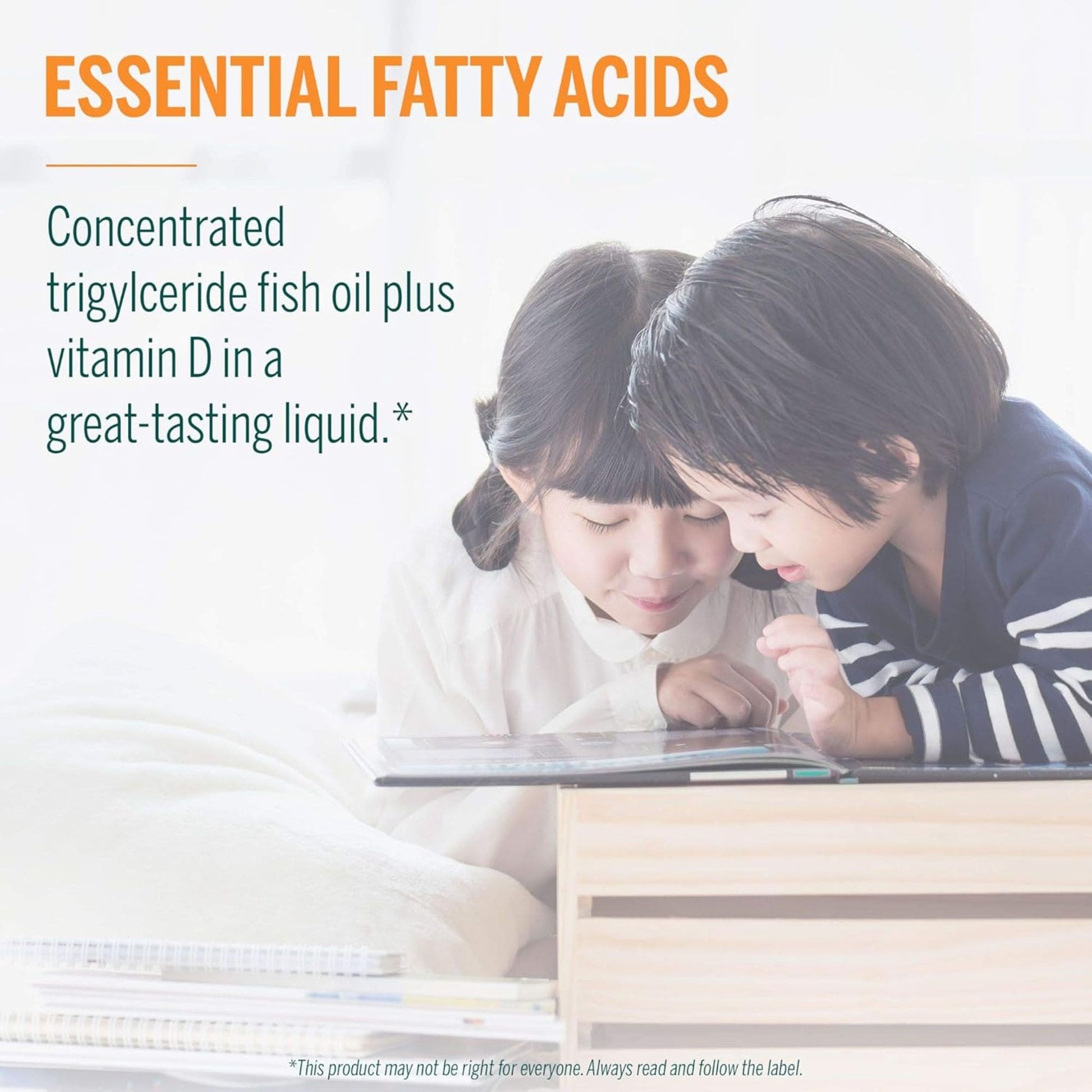 ESSENTIAL FATTY ACIDS

Concentrated trigylceride fish oil plus vitamin D in a great-tasting liquid.*

*This product may not be right for everyone. Always read and follow the label.