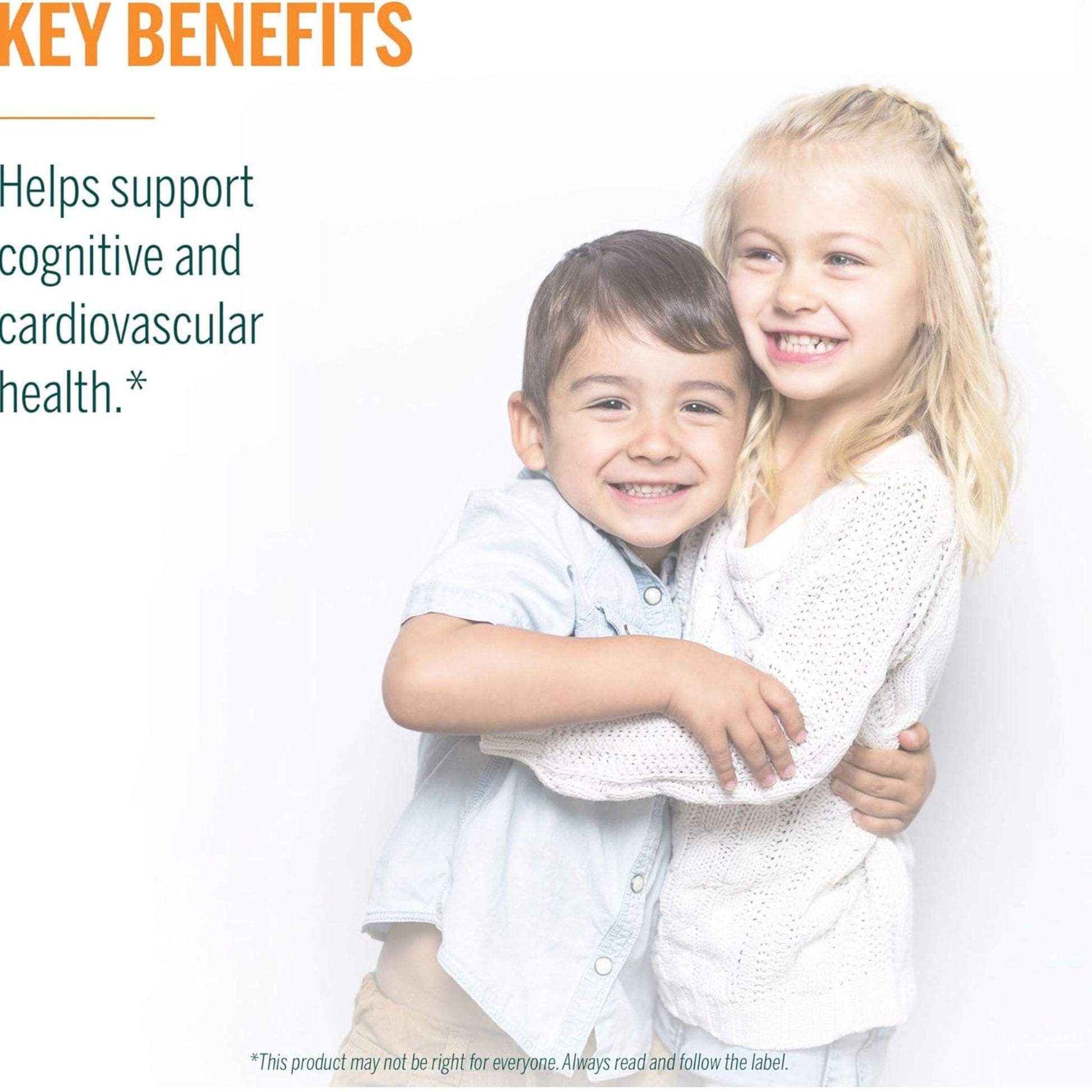 KEY BENEFITS

Helps support cognitive and cardiovascular health.*

*This product may not be right for everyone. Always read and follow the label.