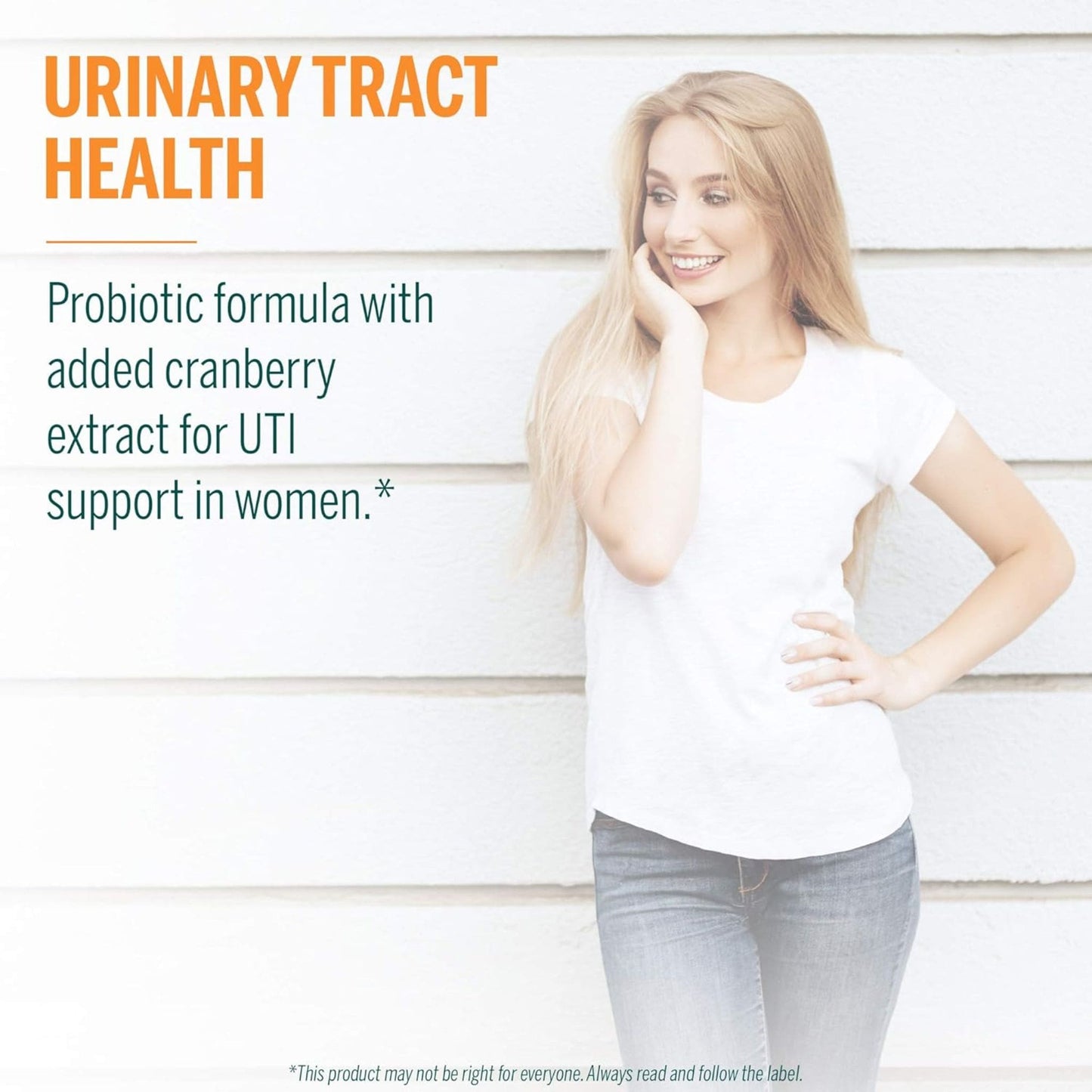 URINARY TRACT HEALTH

Probiotic formula with added cranberry extract for UTI support in women.*

*This product may not be right for everyone. Always read and follow the label.