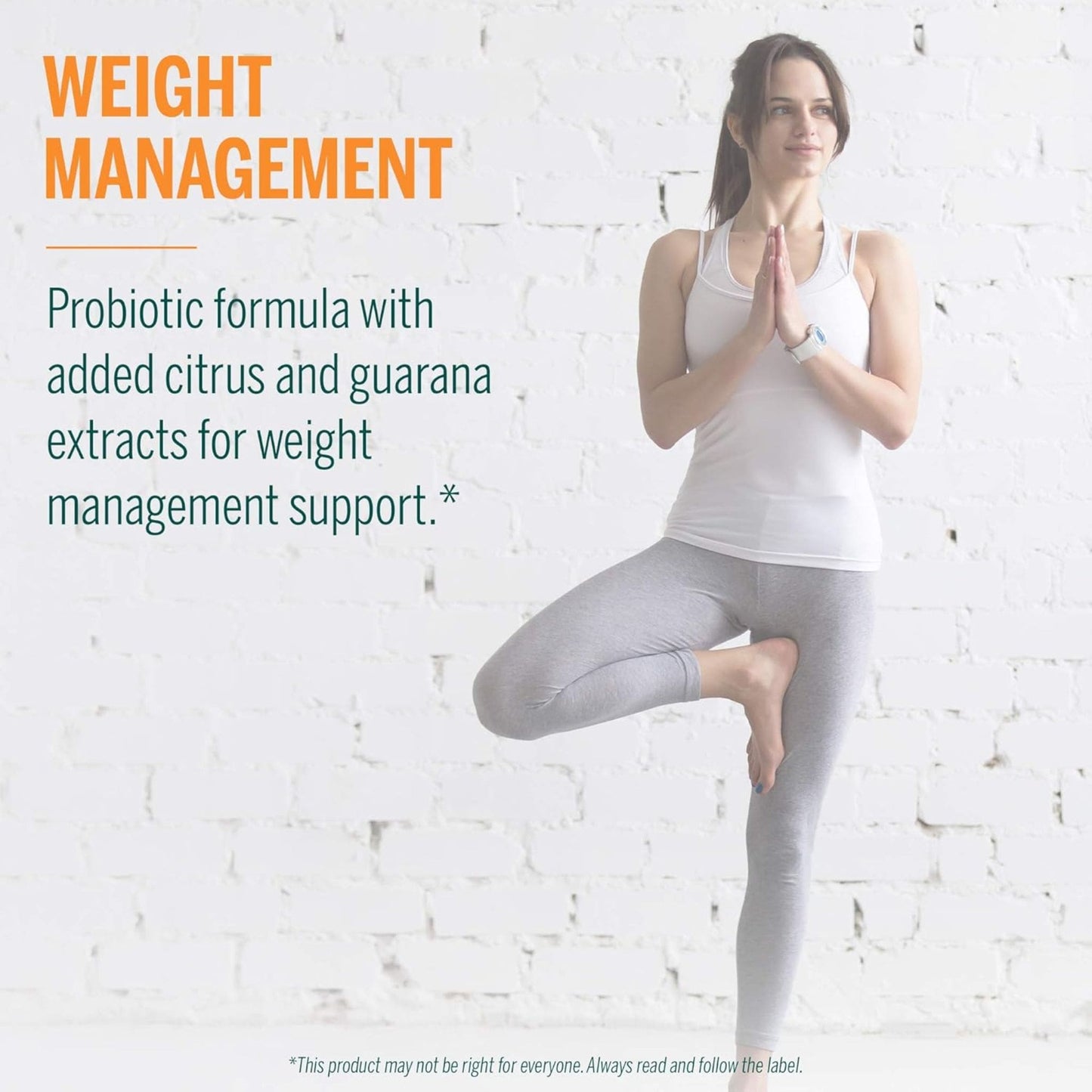 WEIGHT MANAGEMENT

Probiotic formula with added citrus and guarana extracts for weight management support.*

*This product may not be right for everyone. Always read and follow the label.