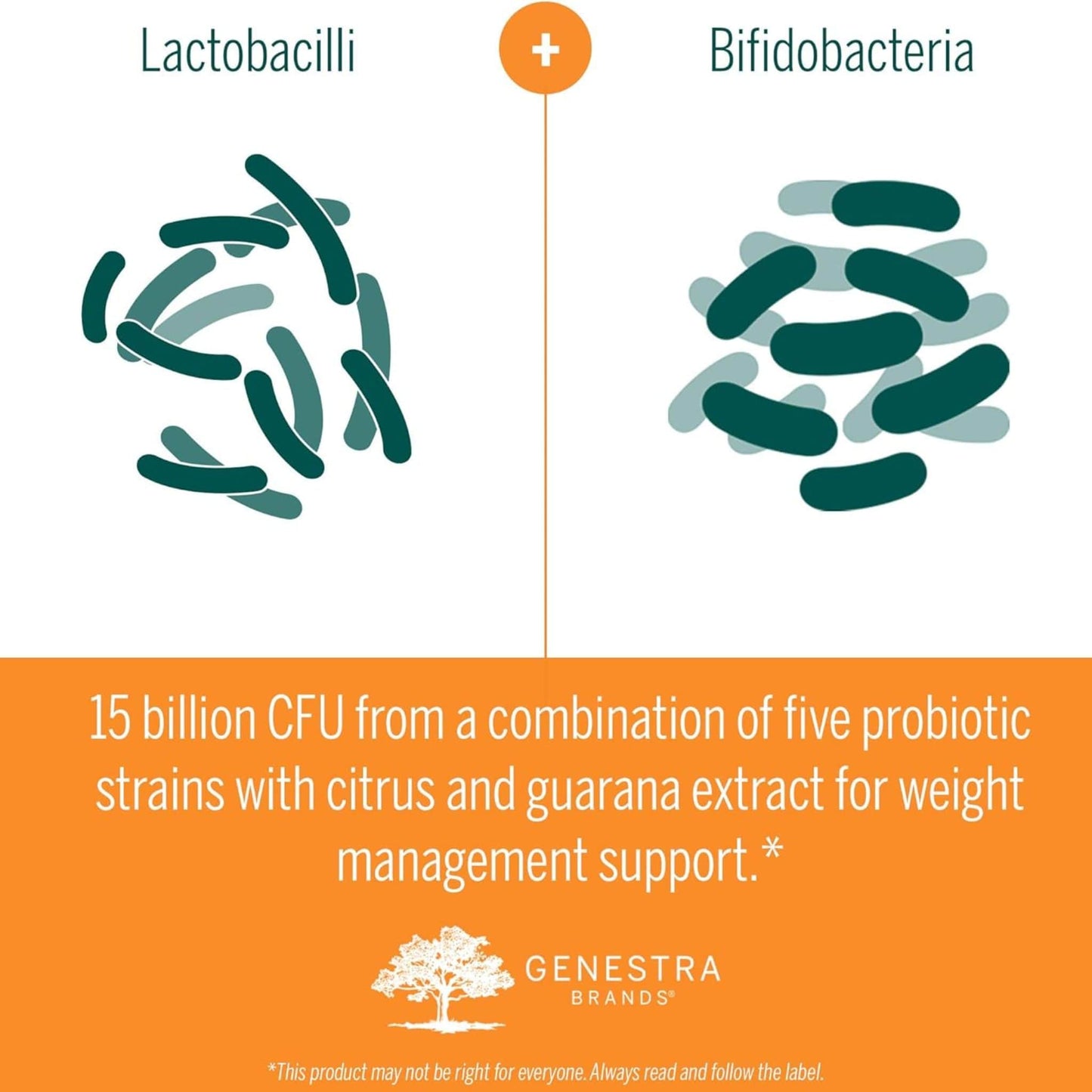 Lactobacilli

+

Bifidobacteria

15 billion CFU from a combination of five probiotic strains with citrus and guarana extract for weight management support.*

GENESTRA BRANDS®

*This product may not be right for everyone. Always read and follow the label.