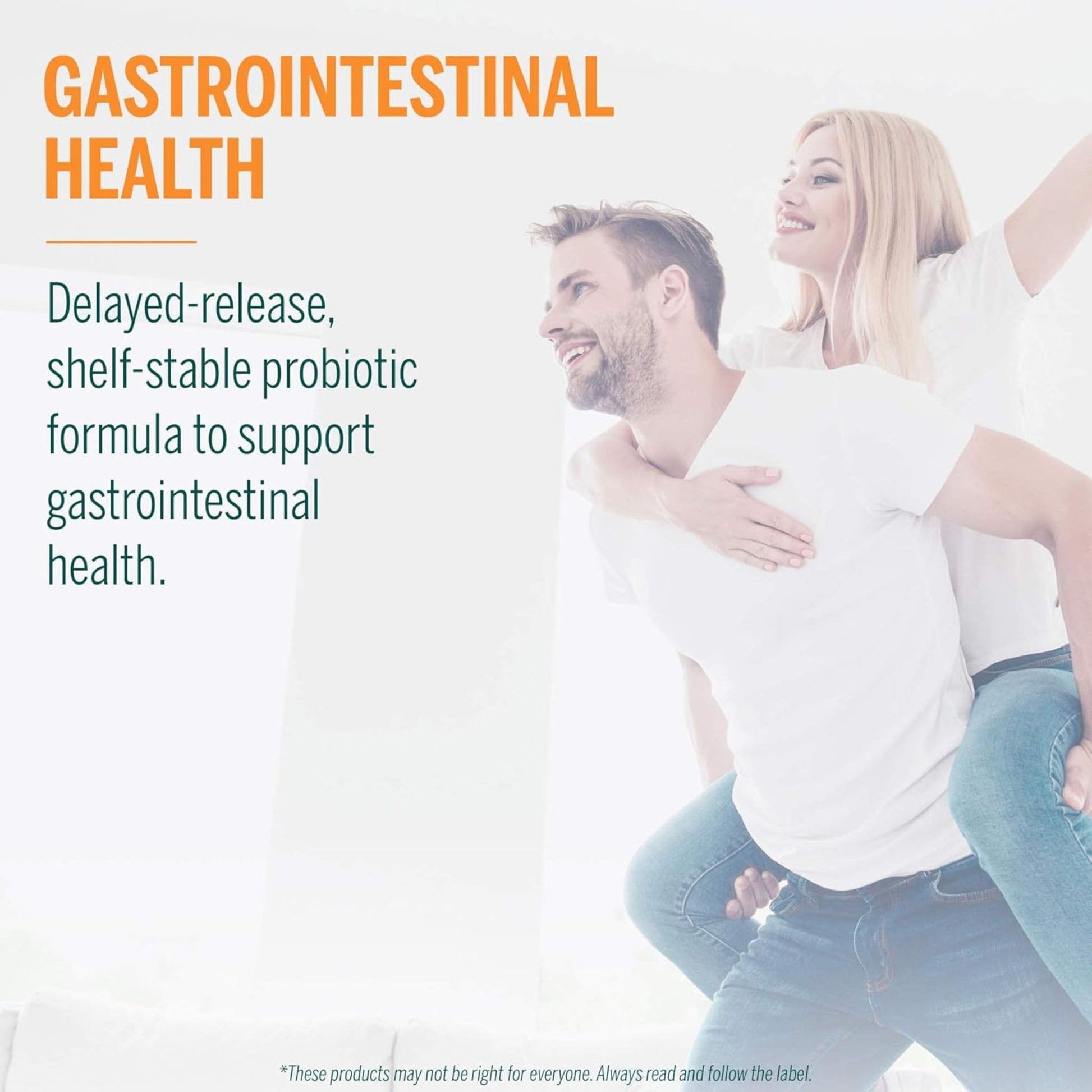 GASTROINTESTINAL HEALTH

Delayed-release, shelf-stable probiotic formula to support gastrointestinal health.

*These products may not be right for everyone. Always read and follow the label.