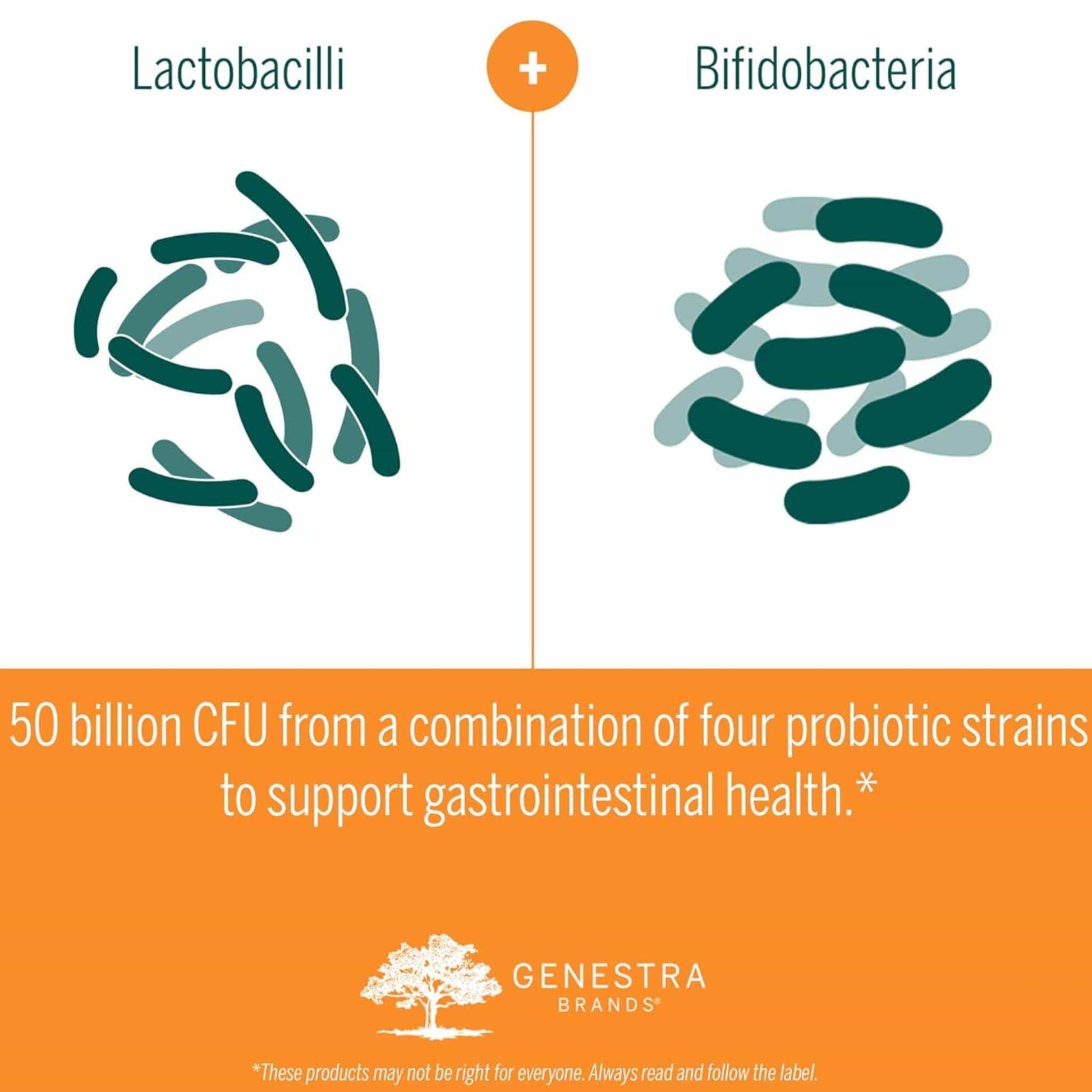 Lactobacilli

+

Bifidobacteria

50 billion CFU from a combination of four probiotic strains to support gastrointestinal health.*

GENESTRA
BRANDS®

*These products may not be right for everyone. Always read and follow the label.