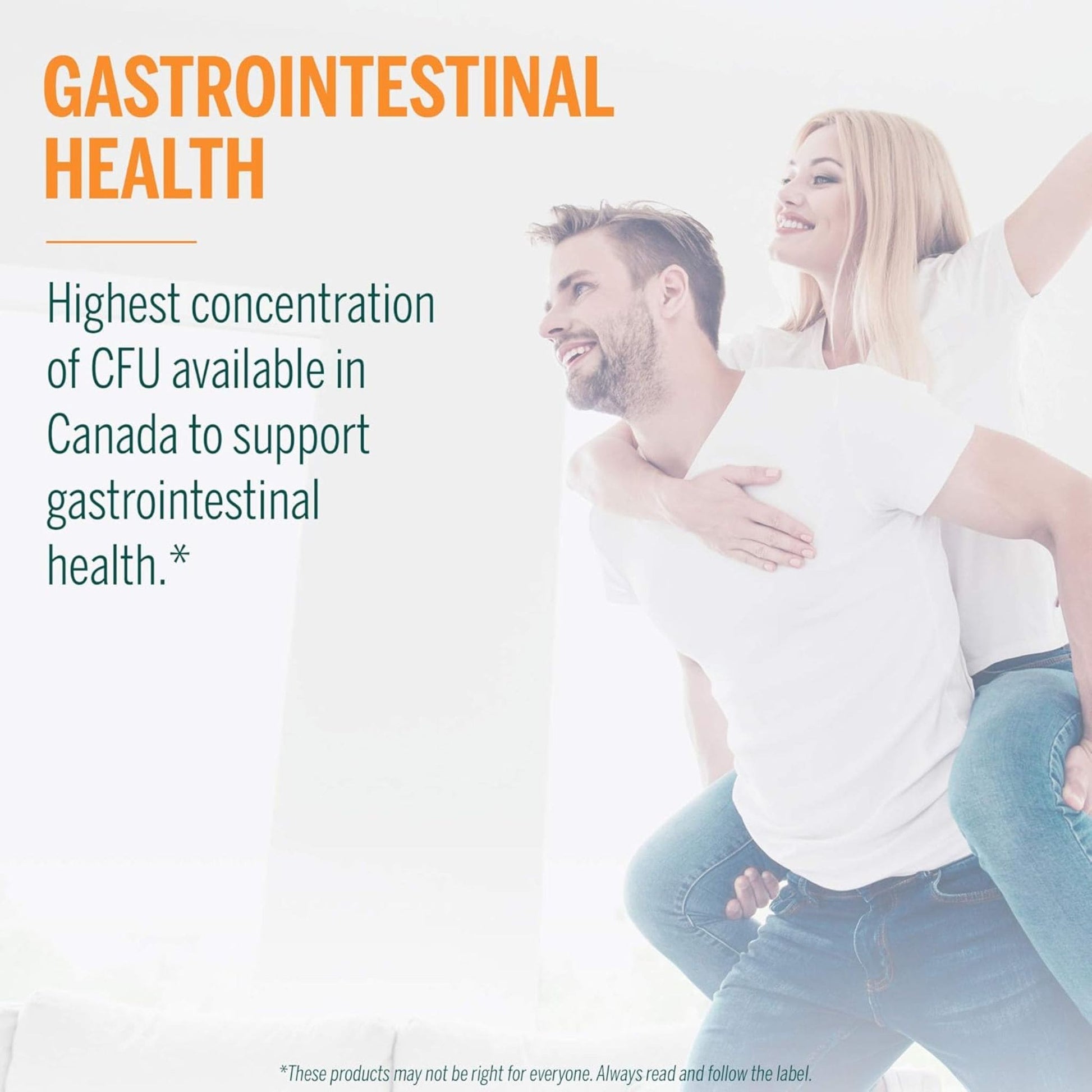 GASTROINTESTINAL HEALTH

Highest concentration of CFU available in Canada to support gastrointestinal health.*

*These products may not be right for everyone. Always read and follow the label.