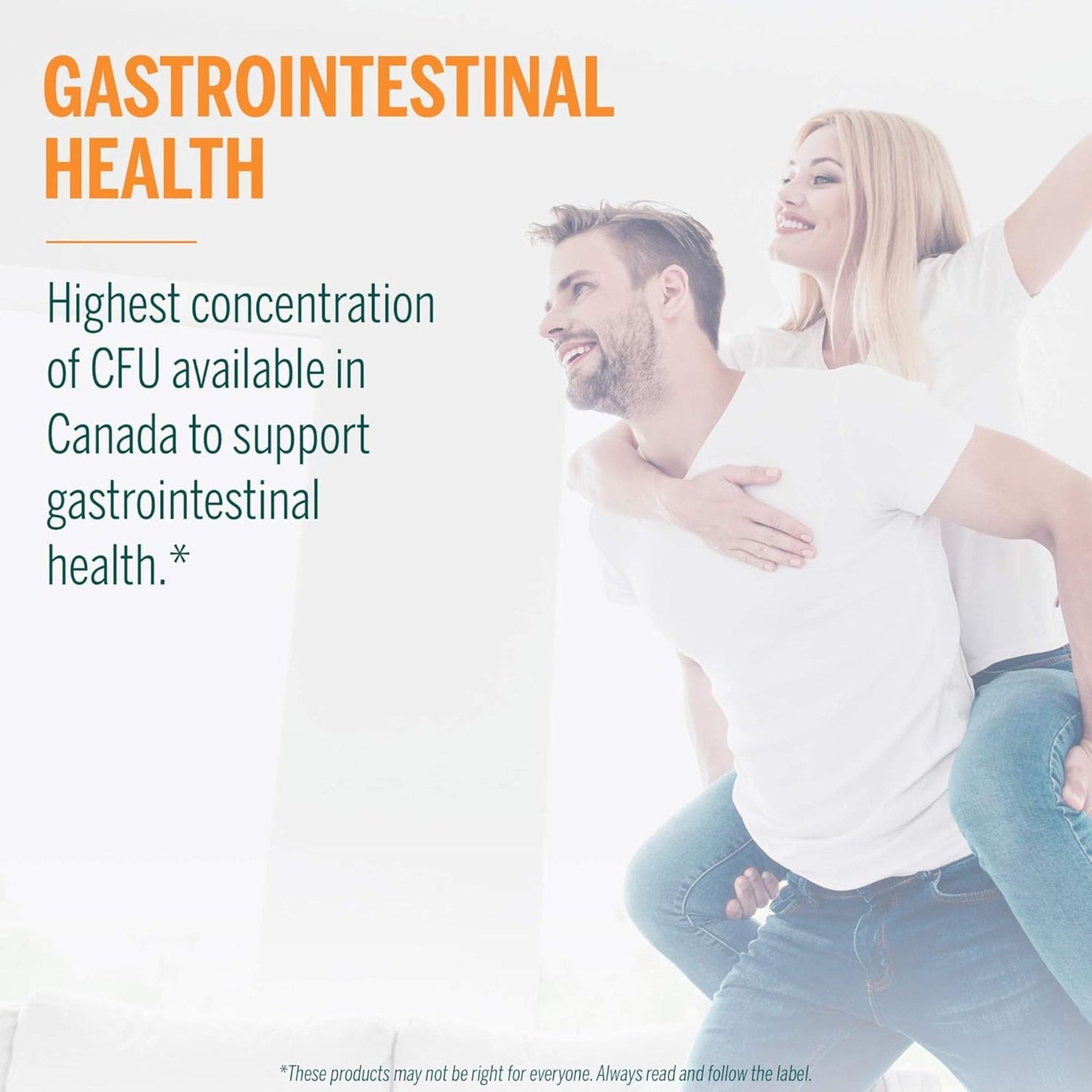 GASTROINTESTINAL HEALTH

Highest concentration of CFU available in Canada to support gastrointestinal health.*

*These products may not be right for everyone. Always read and follow the label.