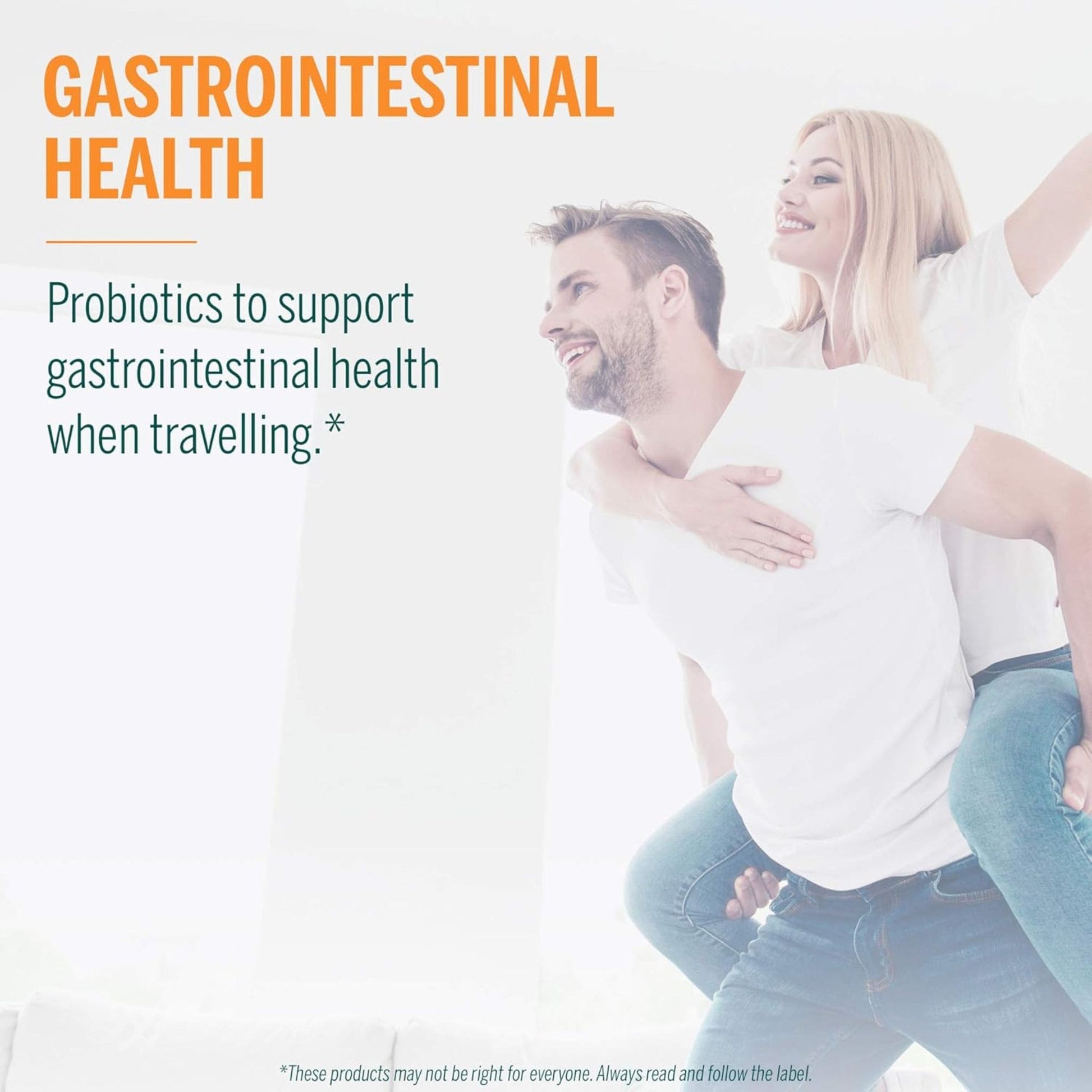 GASTROINTESTINAL HEALTH

Probiotics to support gastrointestinal health when travelling.*

*These products may not be right for everyone. Always read and follow the label.