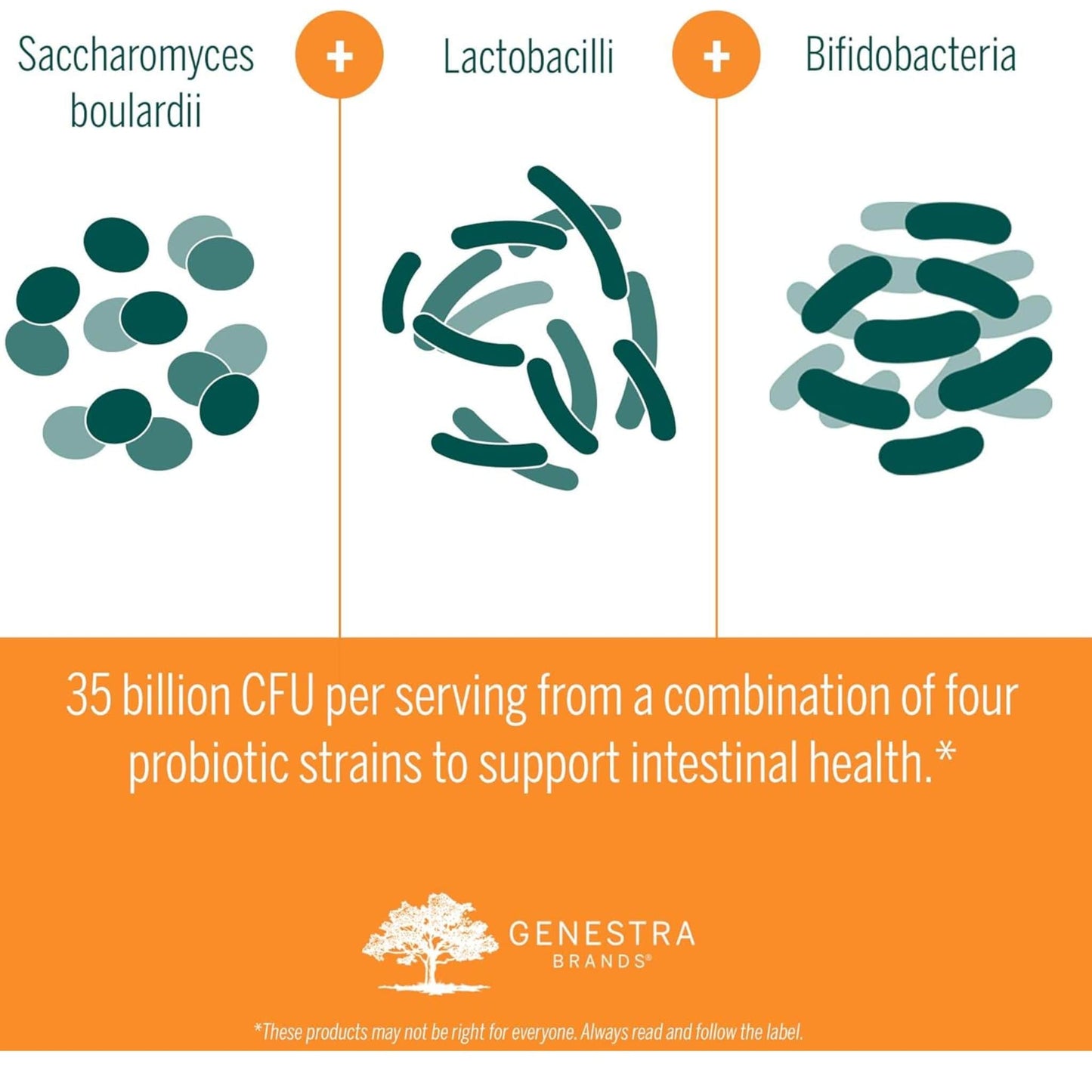 Saccharomyces boulardii

+

Lactobacilli

+

Bifidobacteria

35 billion CFU per serving from a combination of four probiotic strains to support intestinal health.*

GENESTRA
BRANDS®

*These products may not be right for everyone. Always read and follow the label.