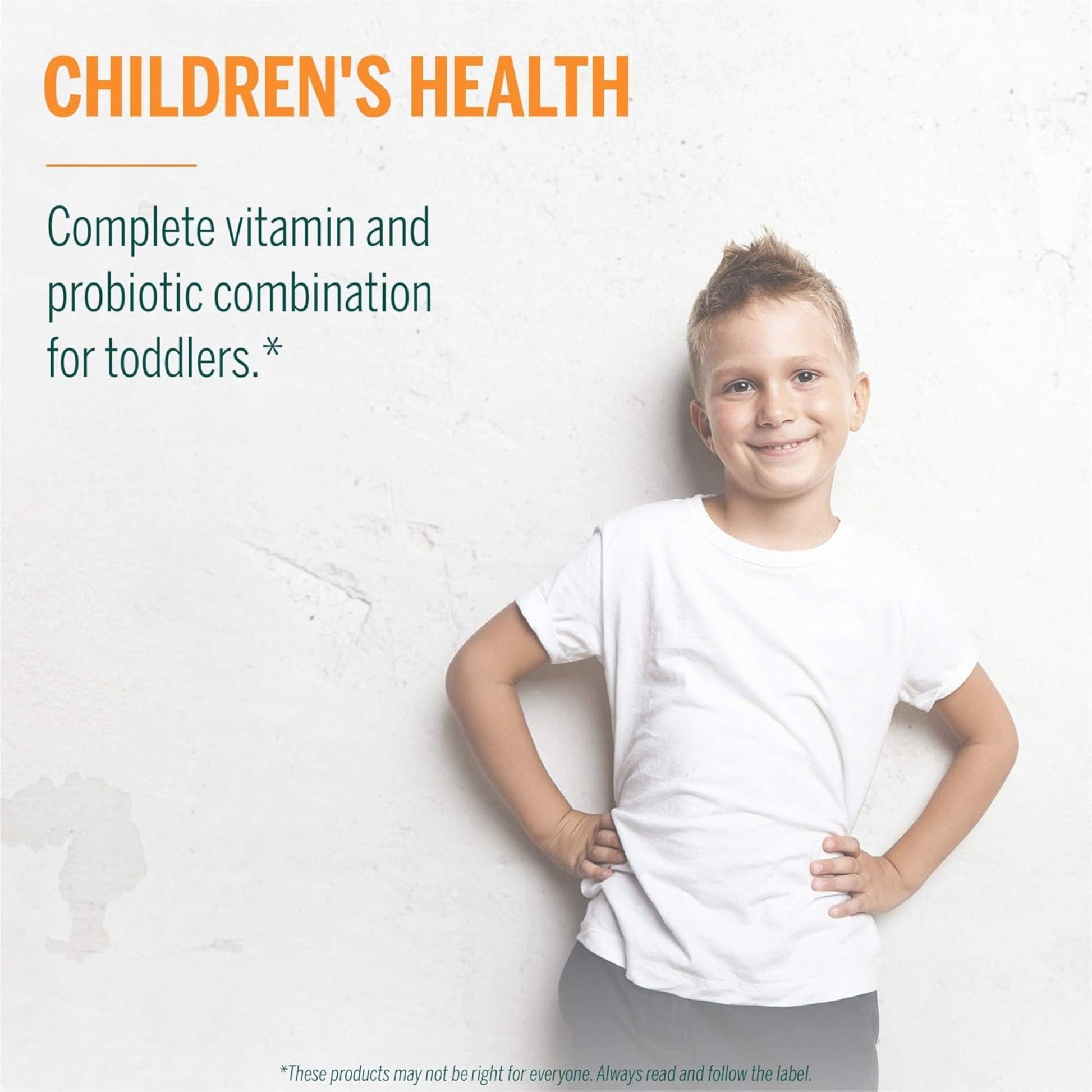 CHILDREN'S HEALTH

Complete vitamin and probiotic combination for toddlers.*

*These products may not be right for everyone. Always read and follow the label.